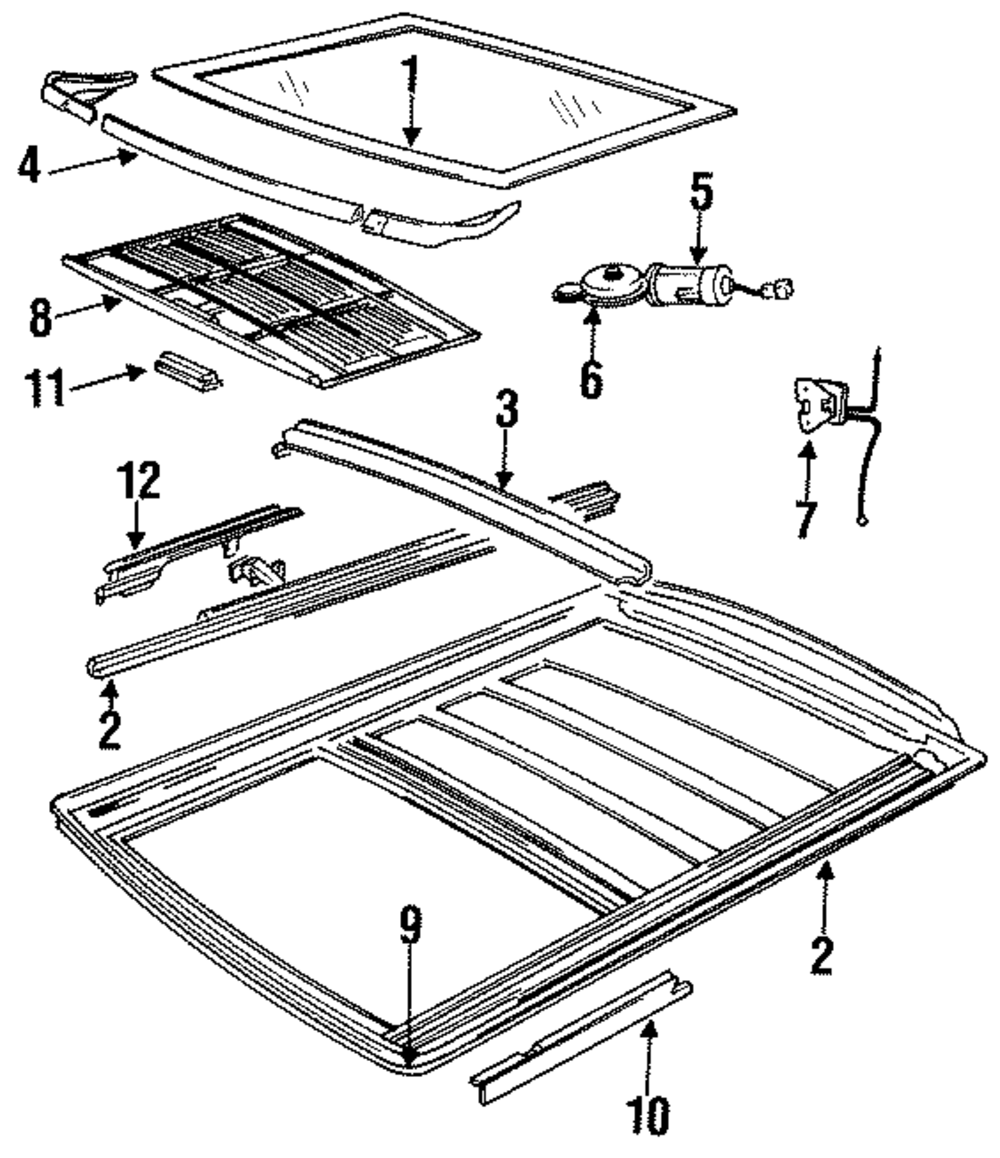 1
4
5
8
6
11
3
7
12
2
9
2
10