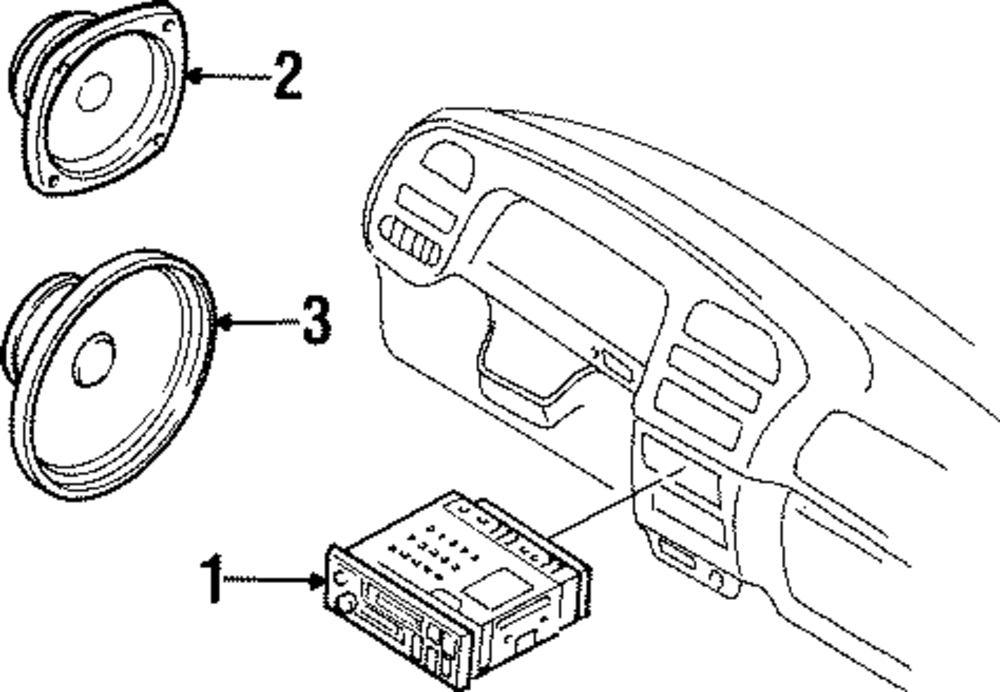 2
3
1