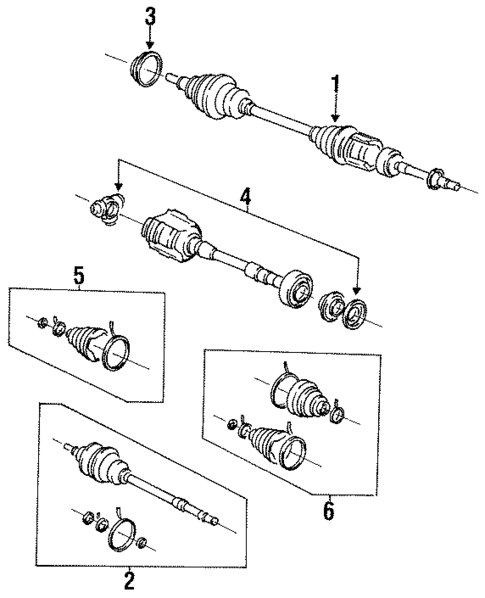 3
1
4
5
6
2