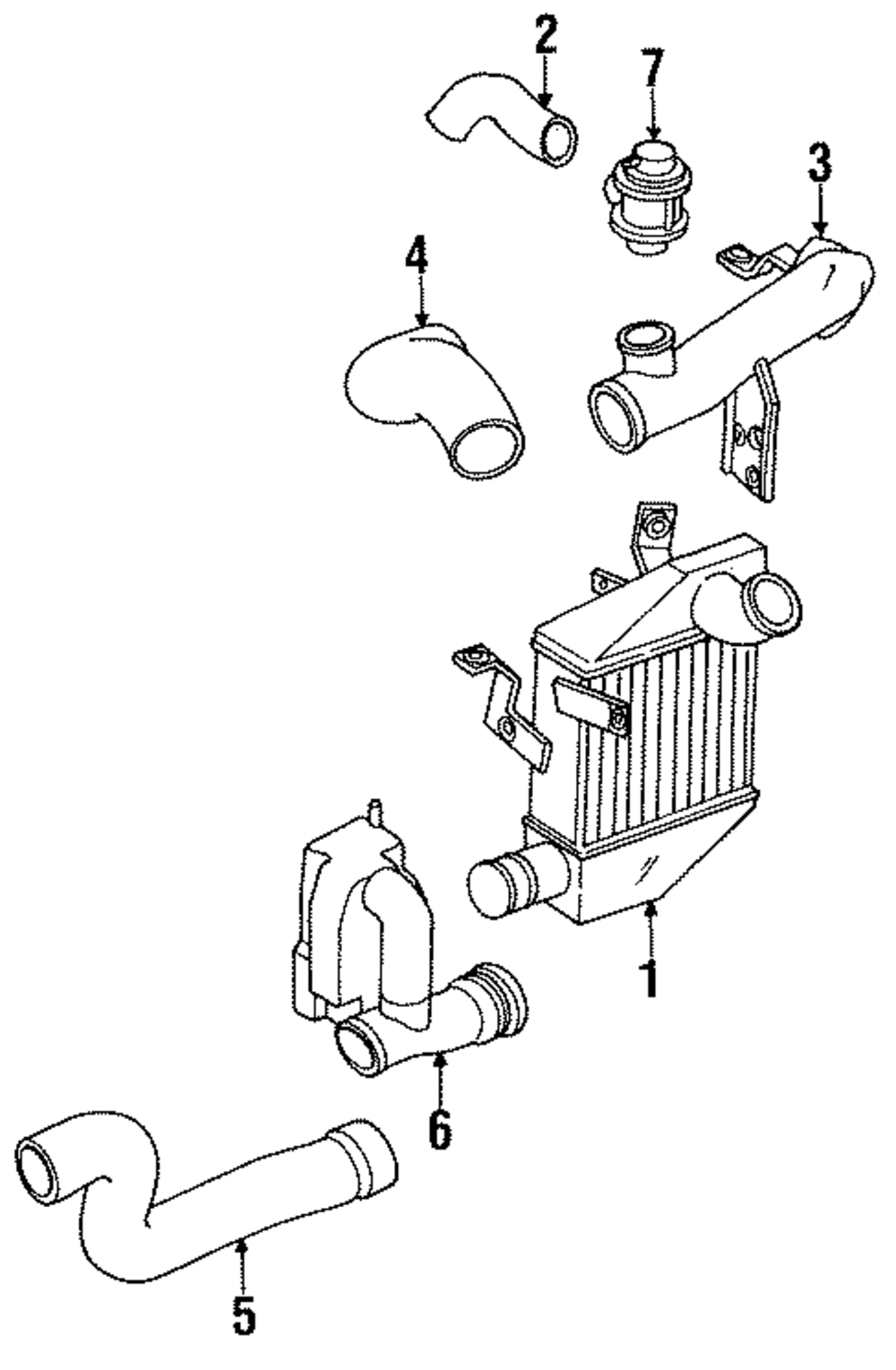 2
7
3
4
1
6
5