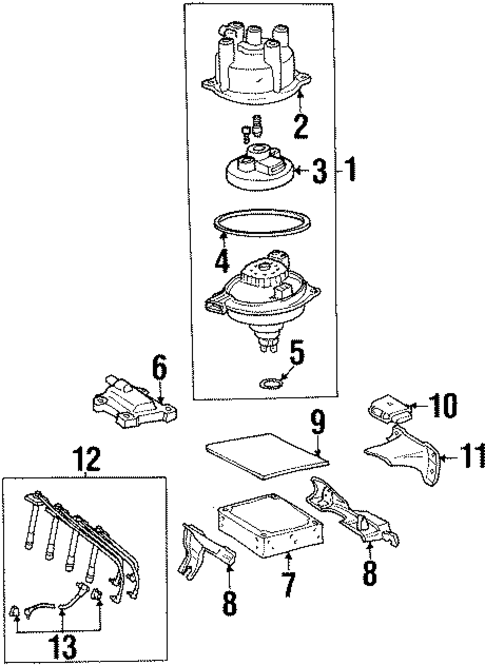 2
3
1
4
5
6
10
9
11
12
8
7
8
13