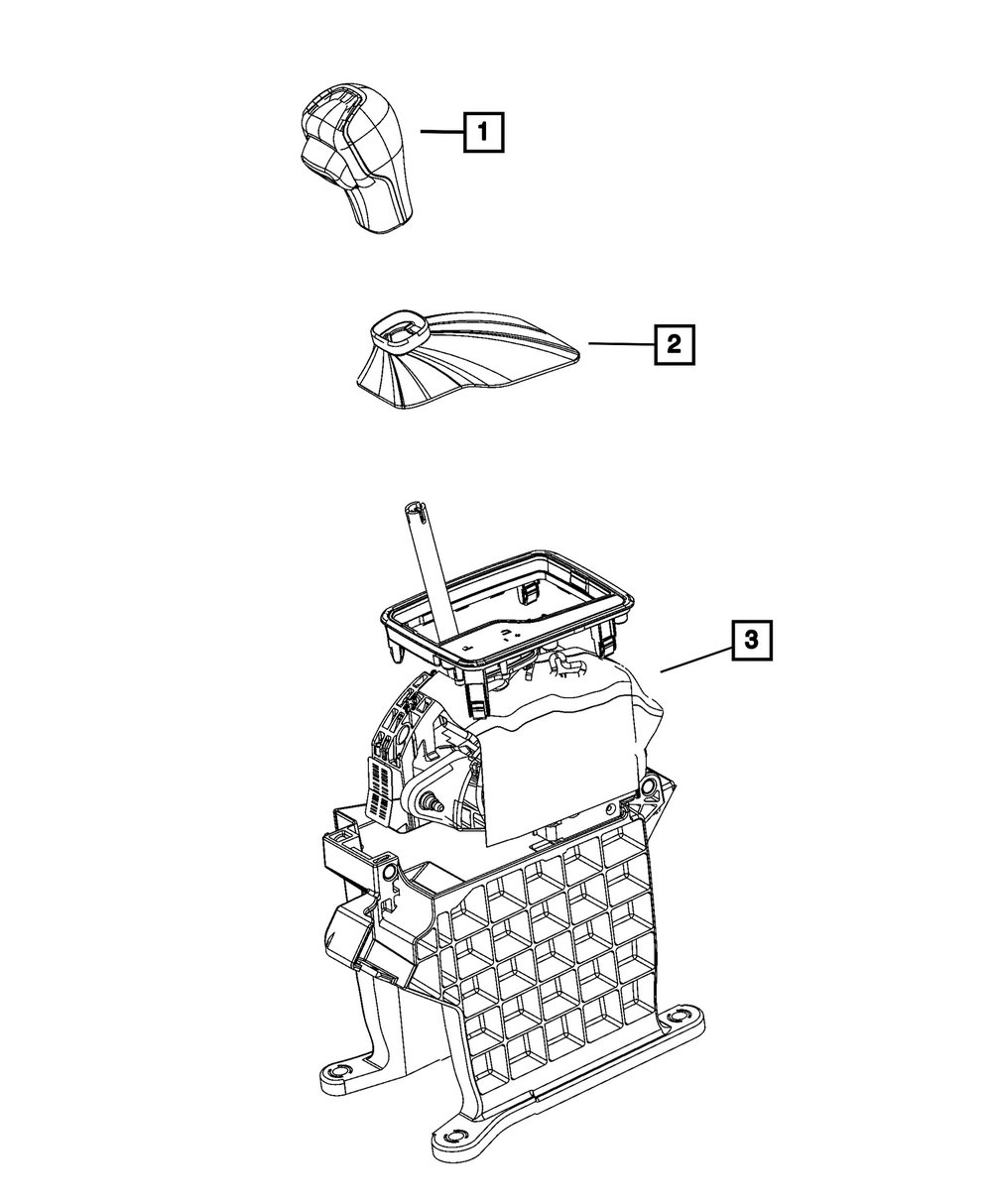 1

2

3