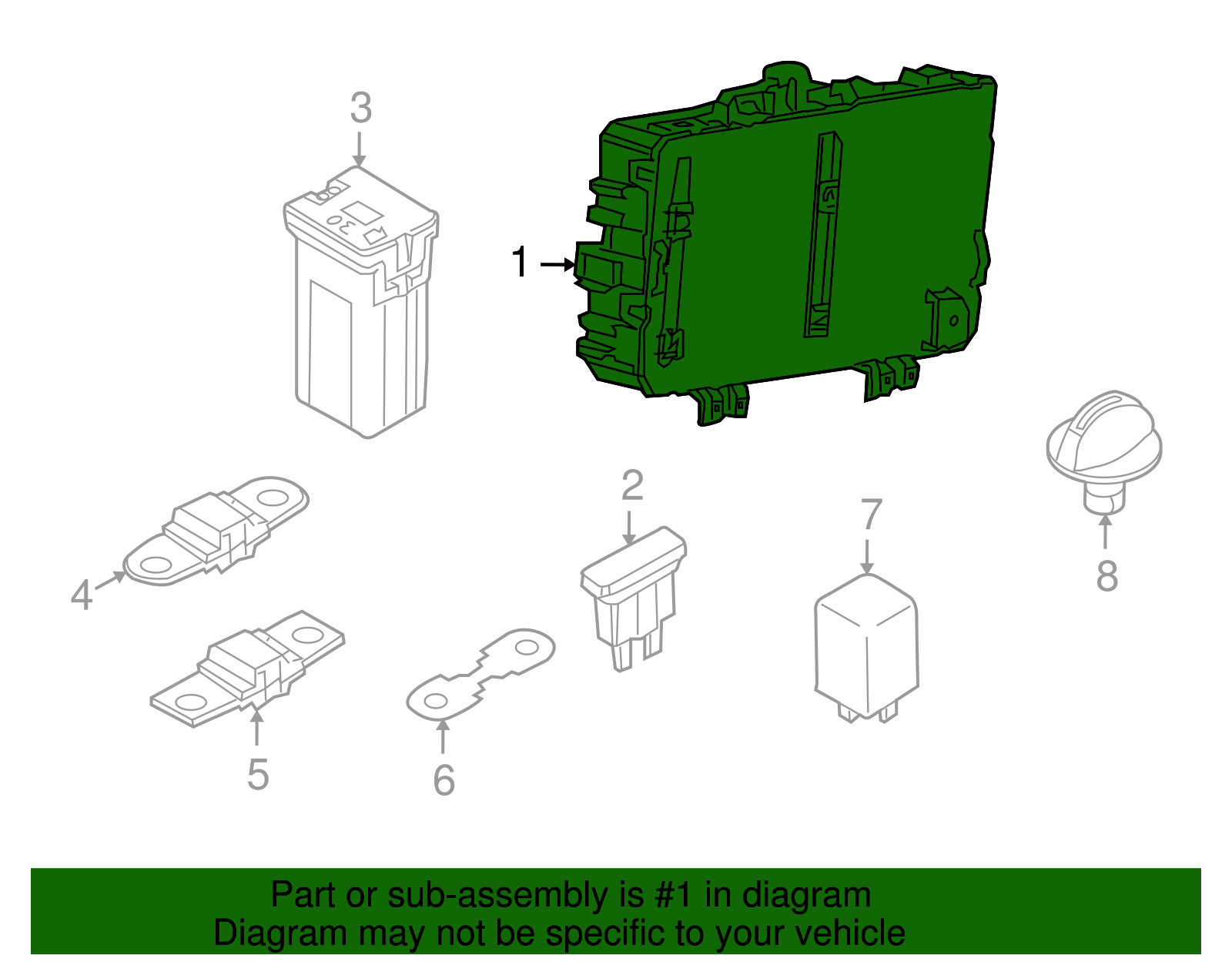 3

1

2

7

8

4

5

6

Part or sub-assembly is #1 in diagram
Diagram may not be specific to your vehicle