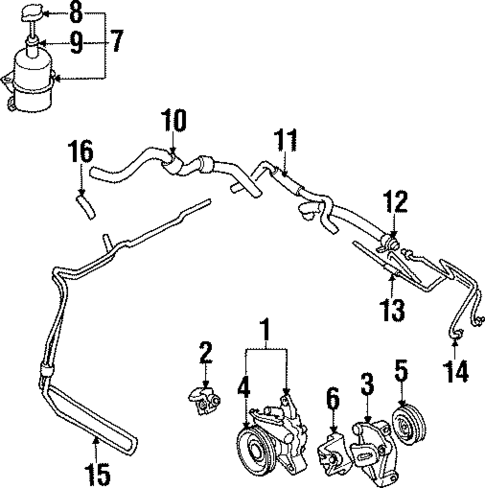 8
9
7
10
16
11
12
13
14
1
2
4
6
3
5
15