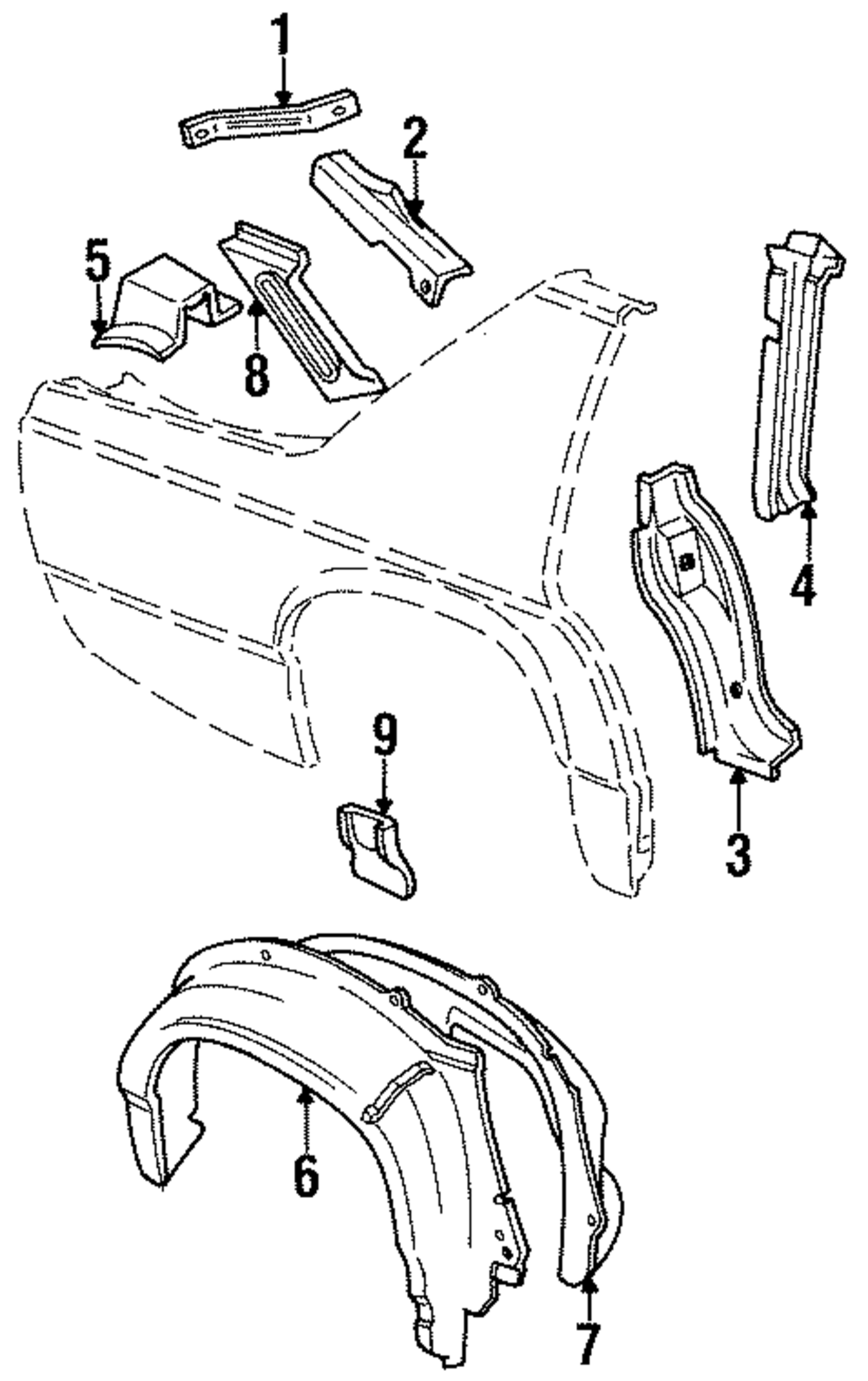 1
2
5
8
4
9
3
6
7