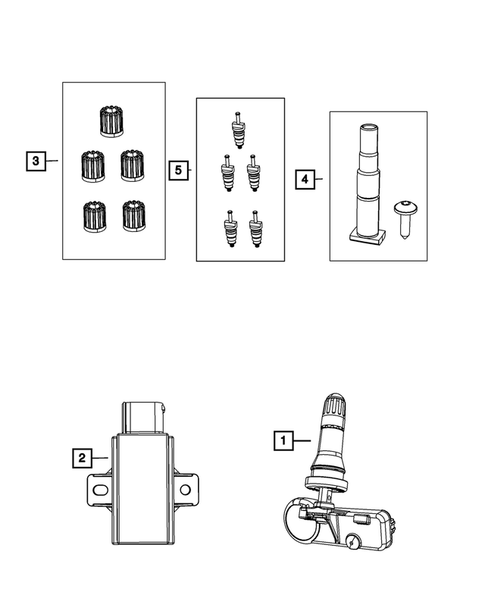 3

5

4

2

1