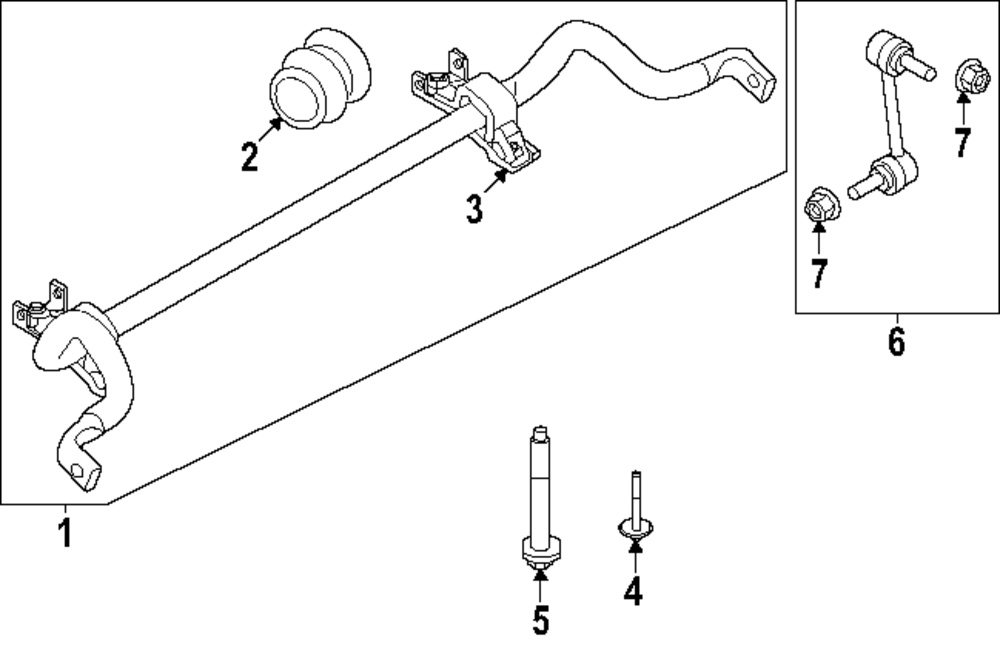 2
3
7
7
6
1
5
4