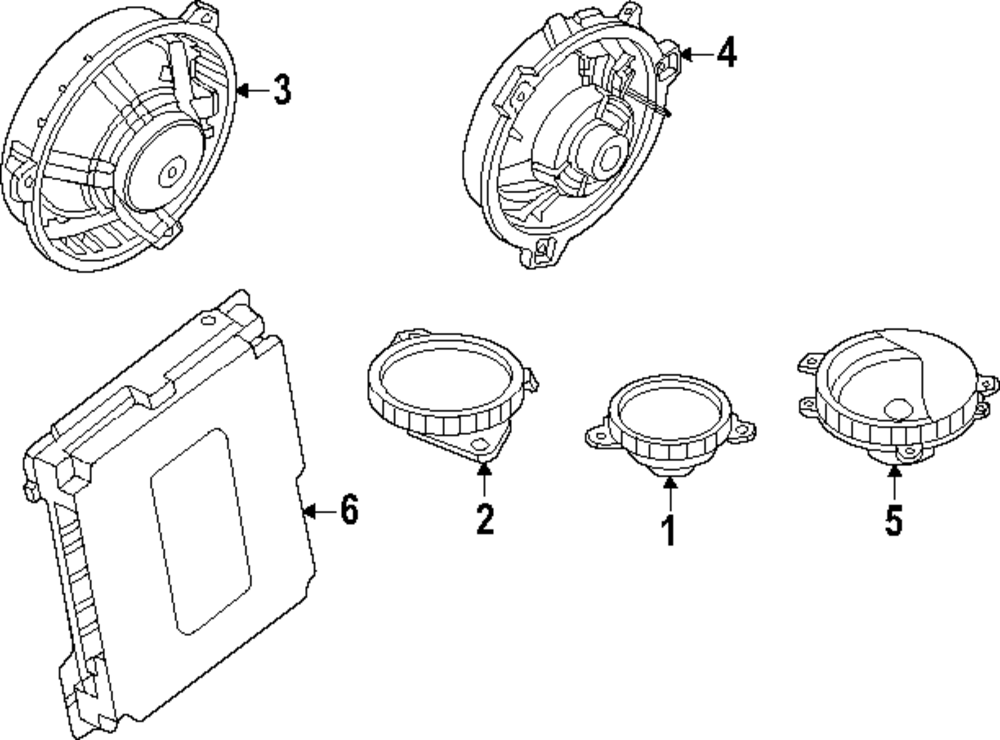 3
4
6
2
1
5