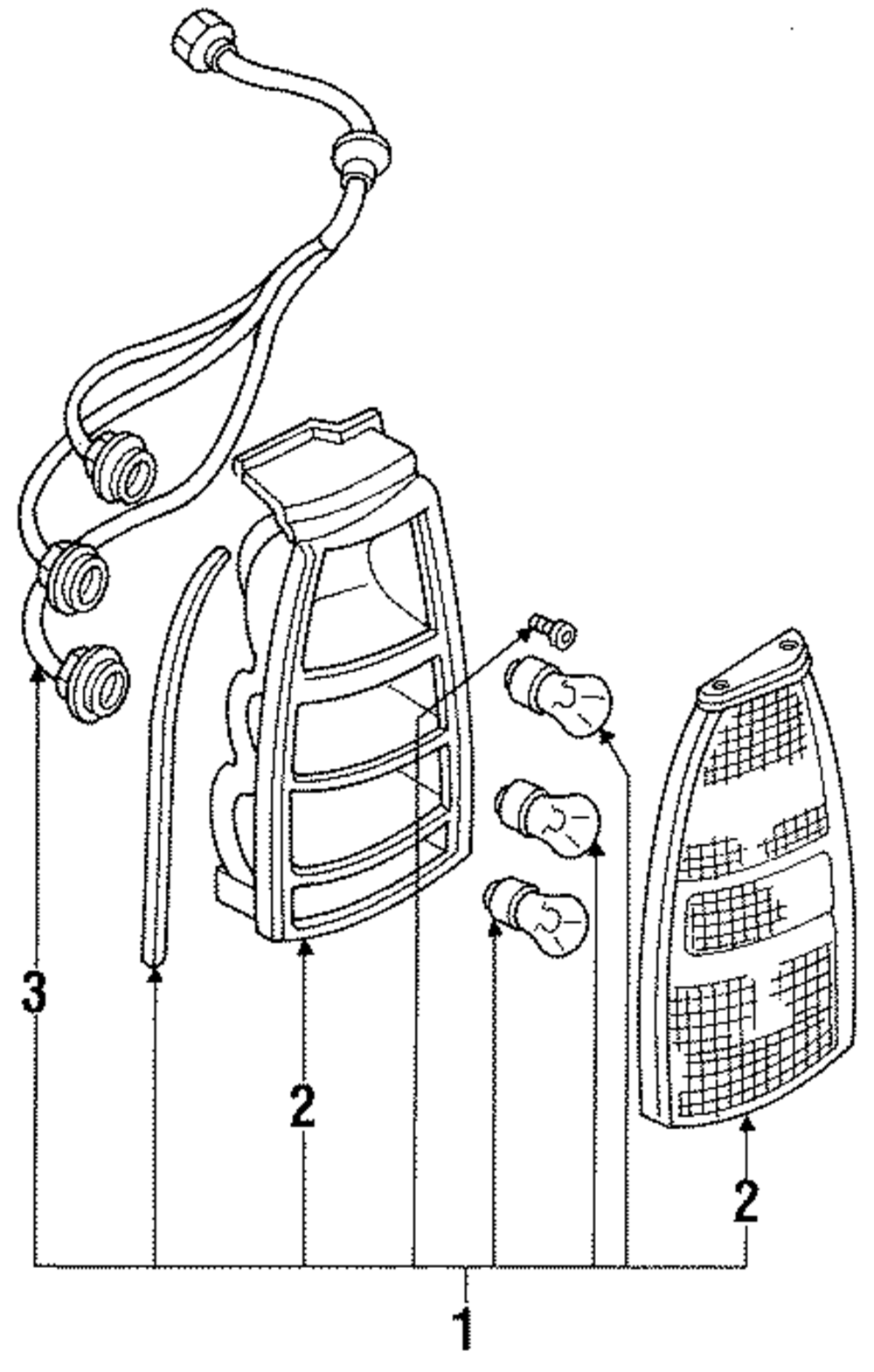 3
2
2
1