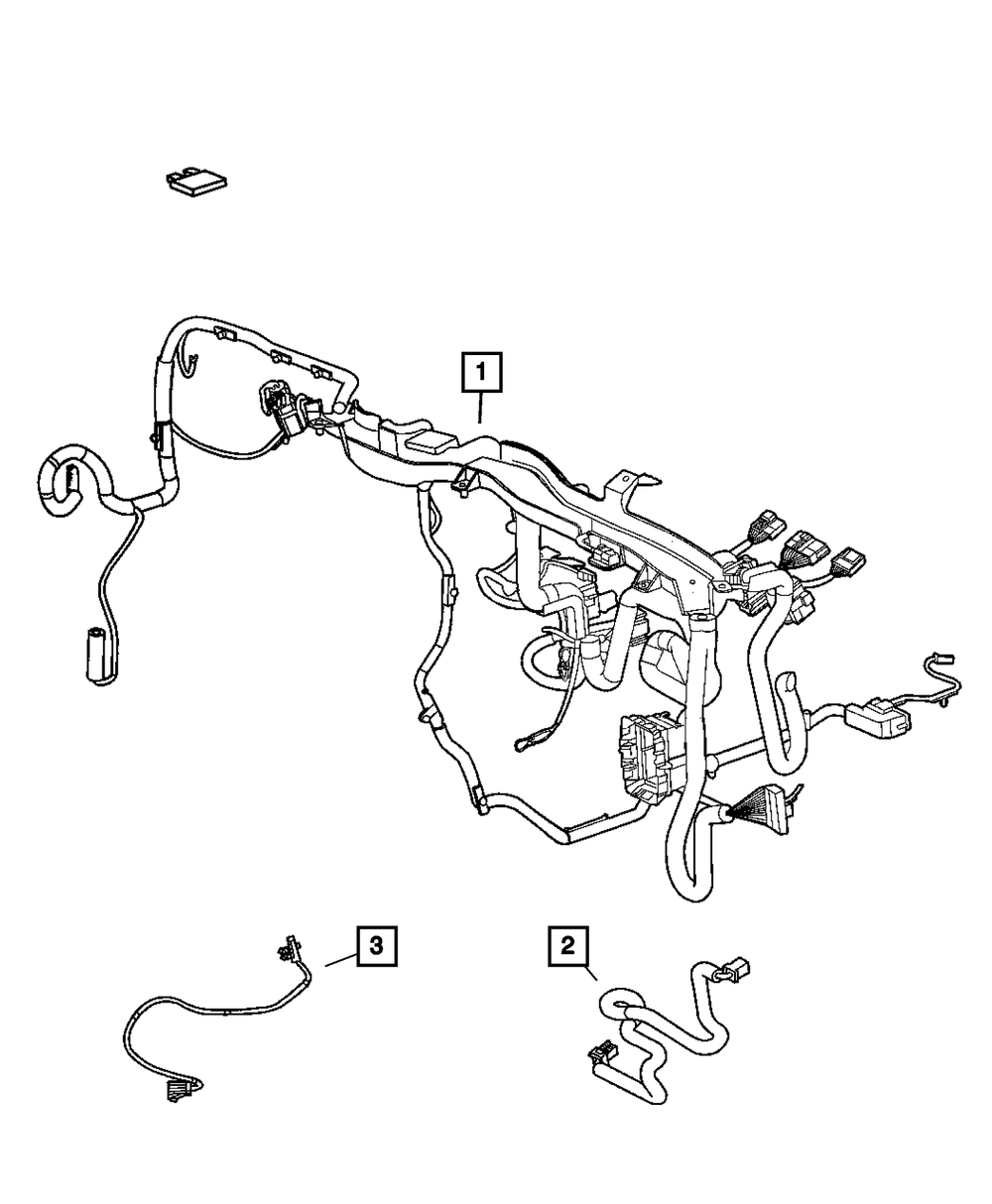 1

3

2