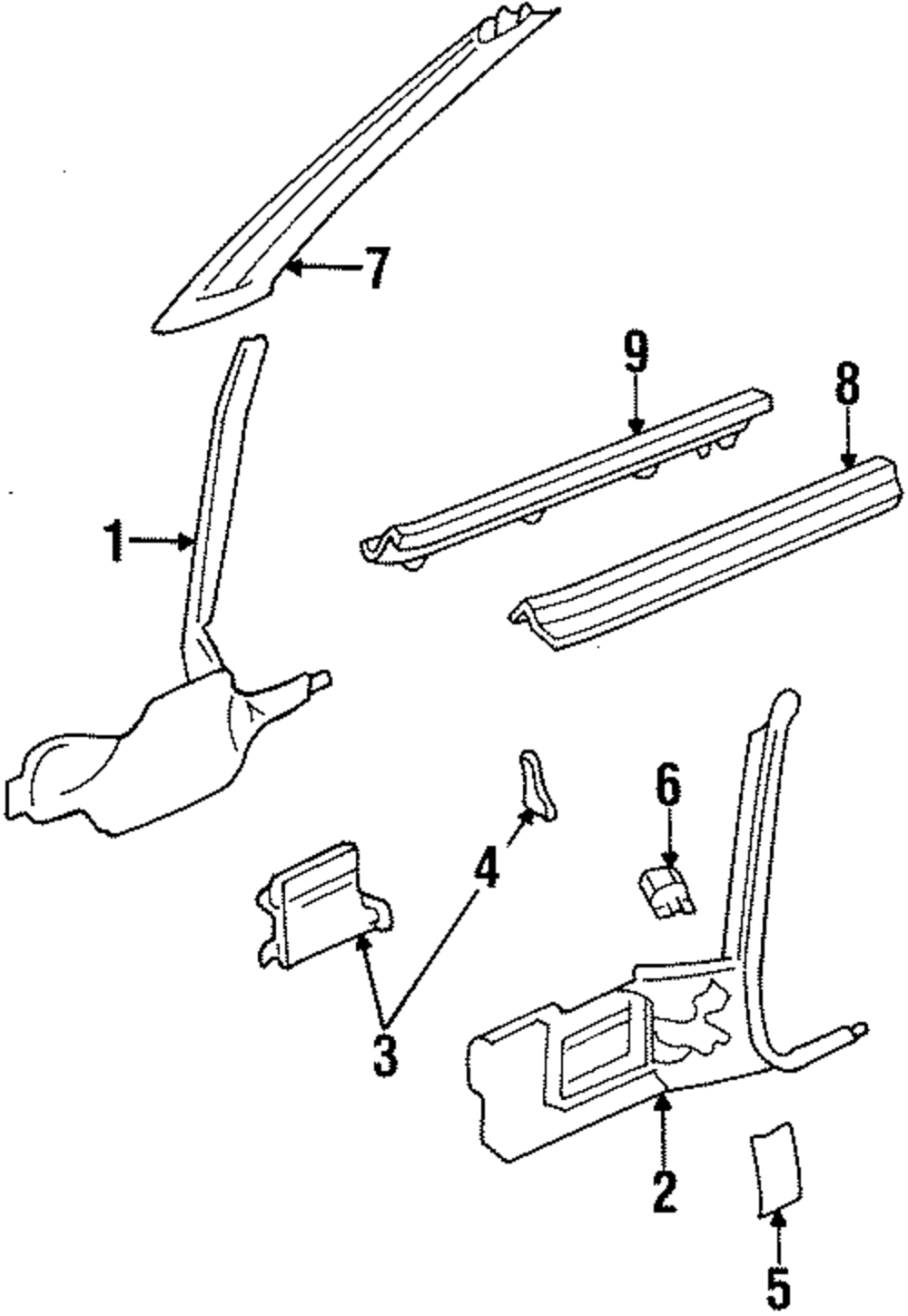 7
9
8
1
6
4
3
2
5