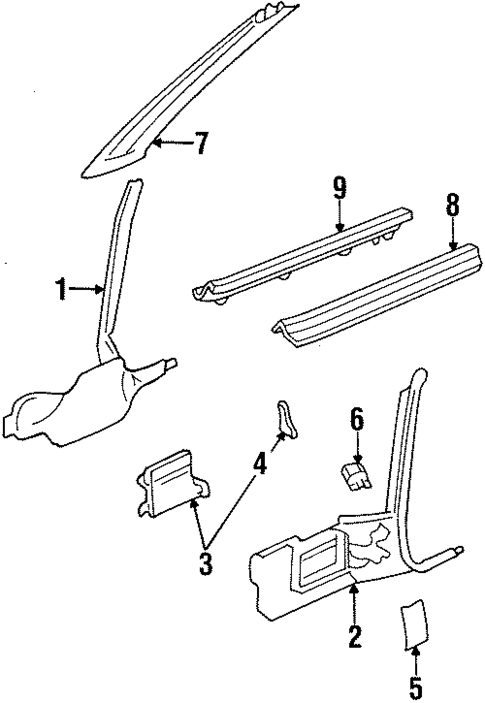 7
9
8
1
6
4
3
2
5