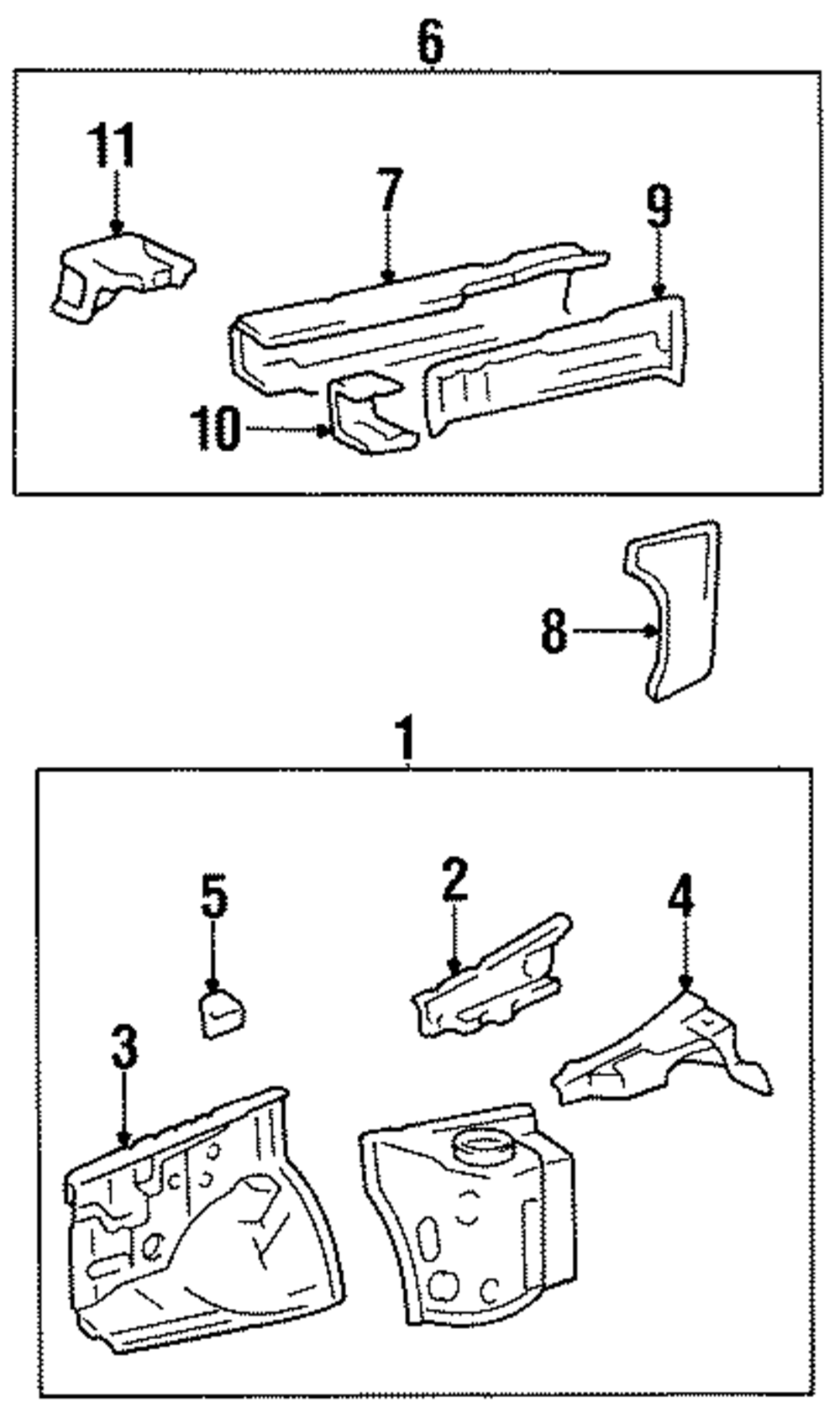 6
11
7
9
10
8
1
5
2
4
3