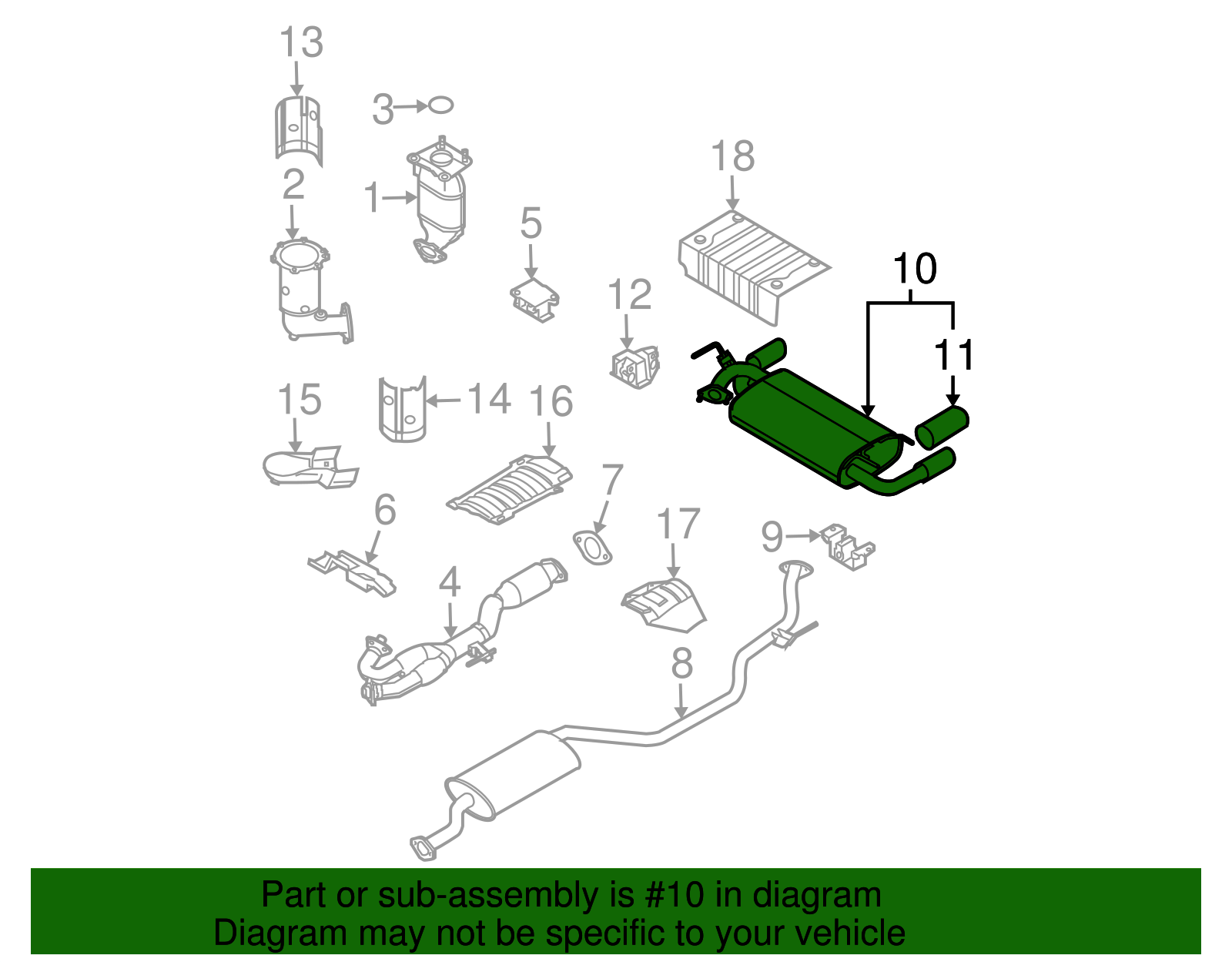 13
3
18
2
1
5
10
12
11
15
14
16
7
6
17
9
4
8

Part or sub-assembly is #10 in diagram
Diagram may not be specific to your vehicle