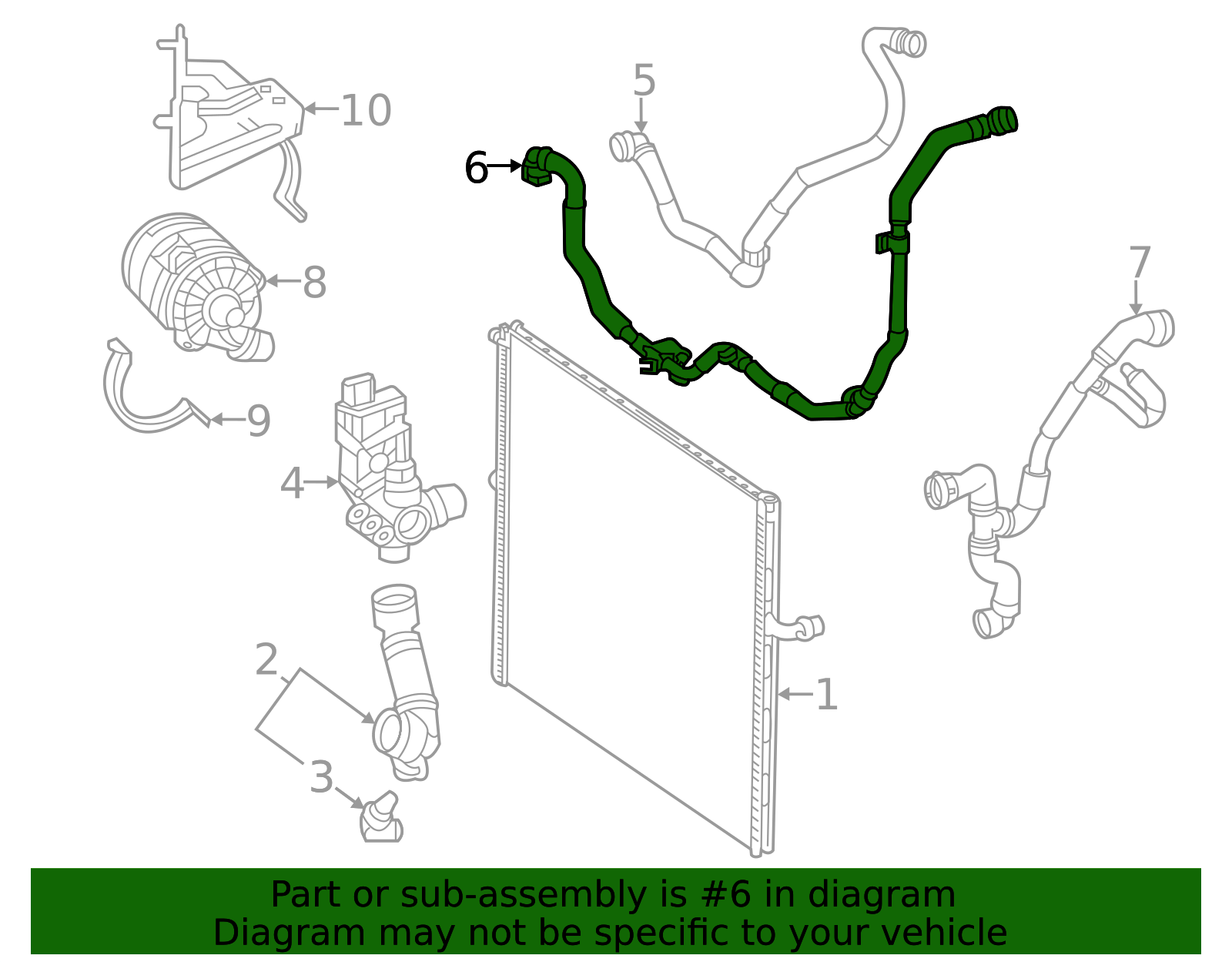 10
5
6
8
7
9
4
2
1
3

Part or sub-assembly is #6 in diagram
Diagram may not be specific to your vehicle