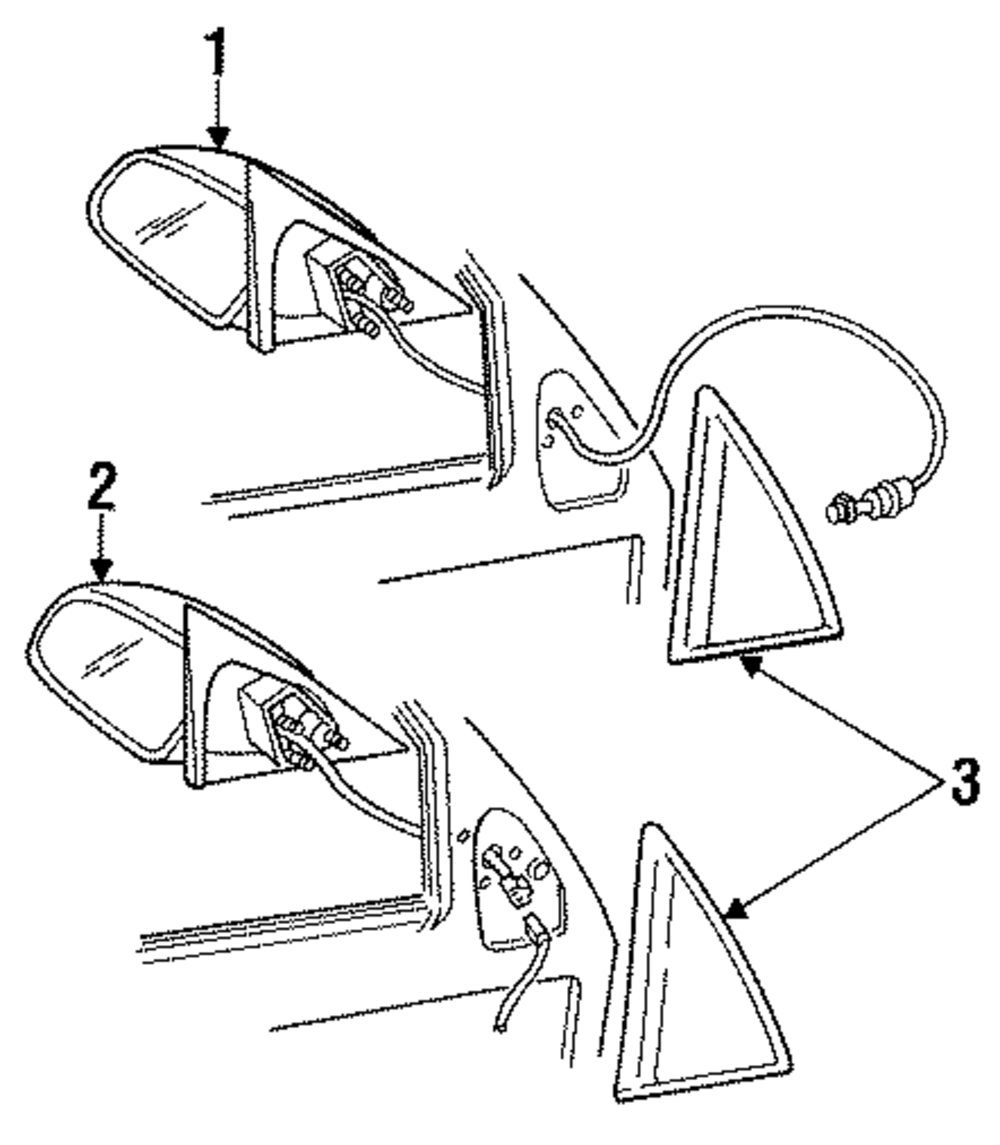 1
2
3