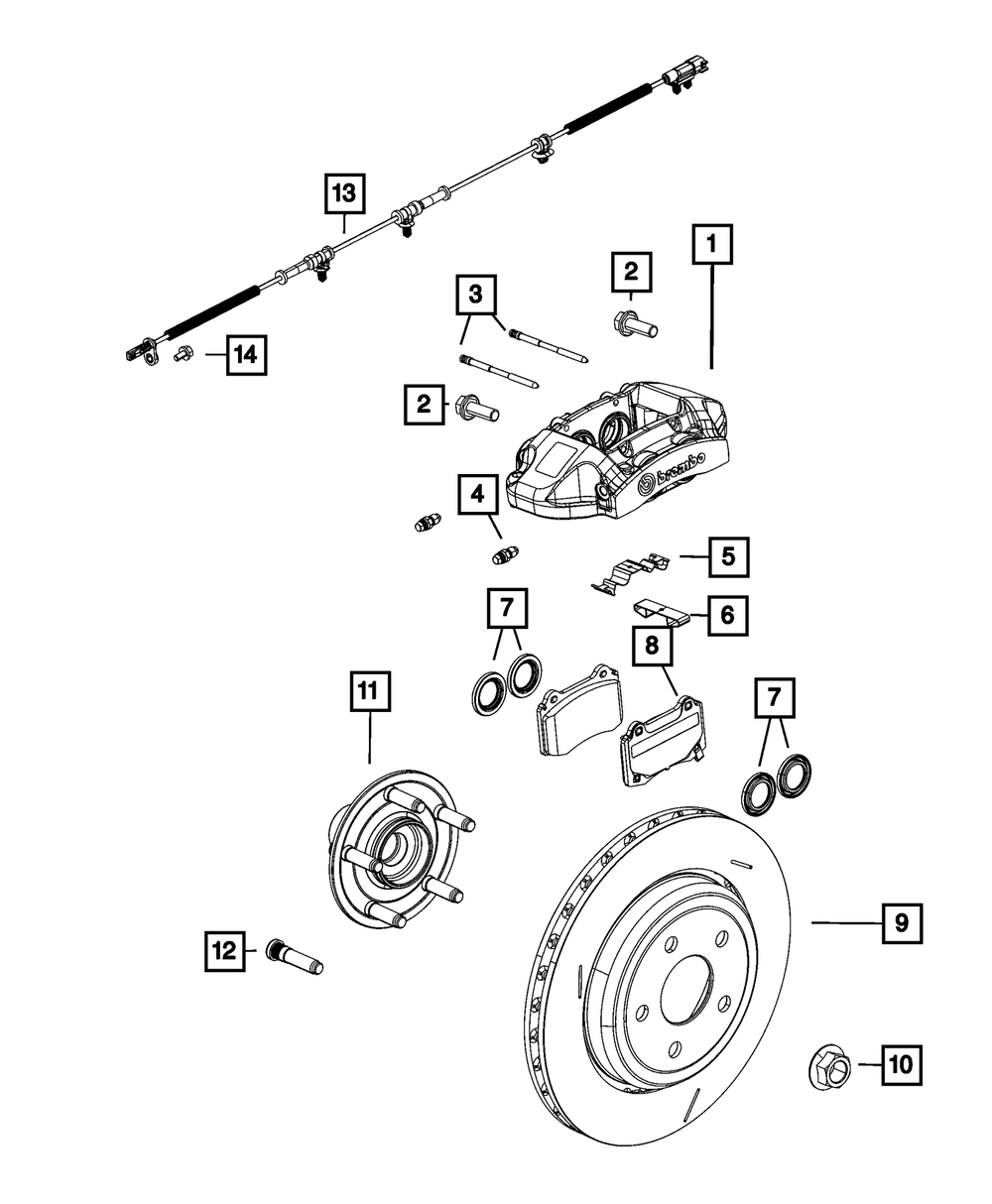 13
1
2
3
14
2
brembo
4
5
6
7
8
11
7
9
12
10