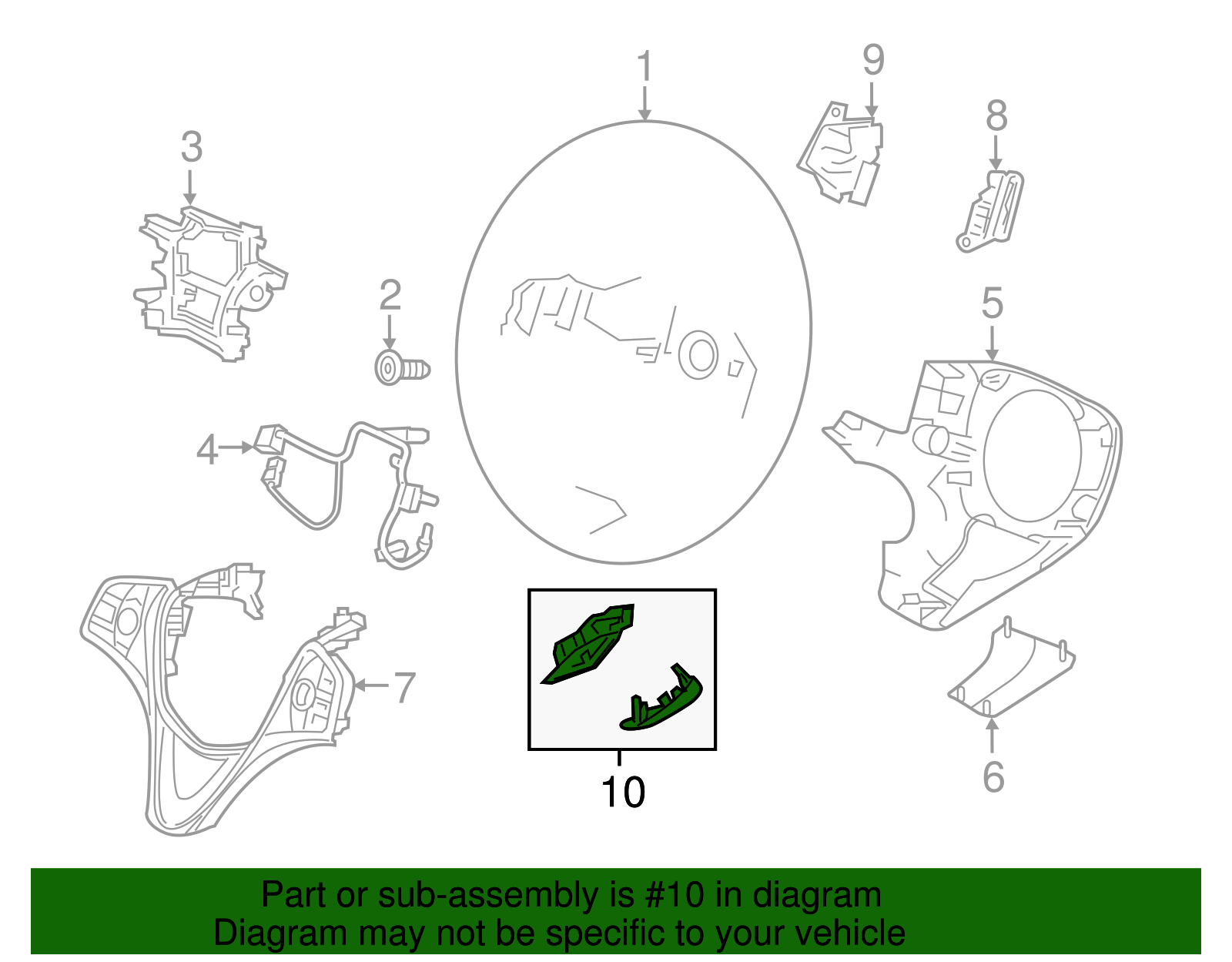 1
9
8
3
2
5
4
7
10
6

Part or sub-assembly is #10 in diagram
Diagram may not be specific to your vehicle