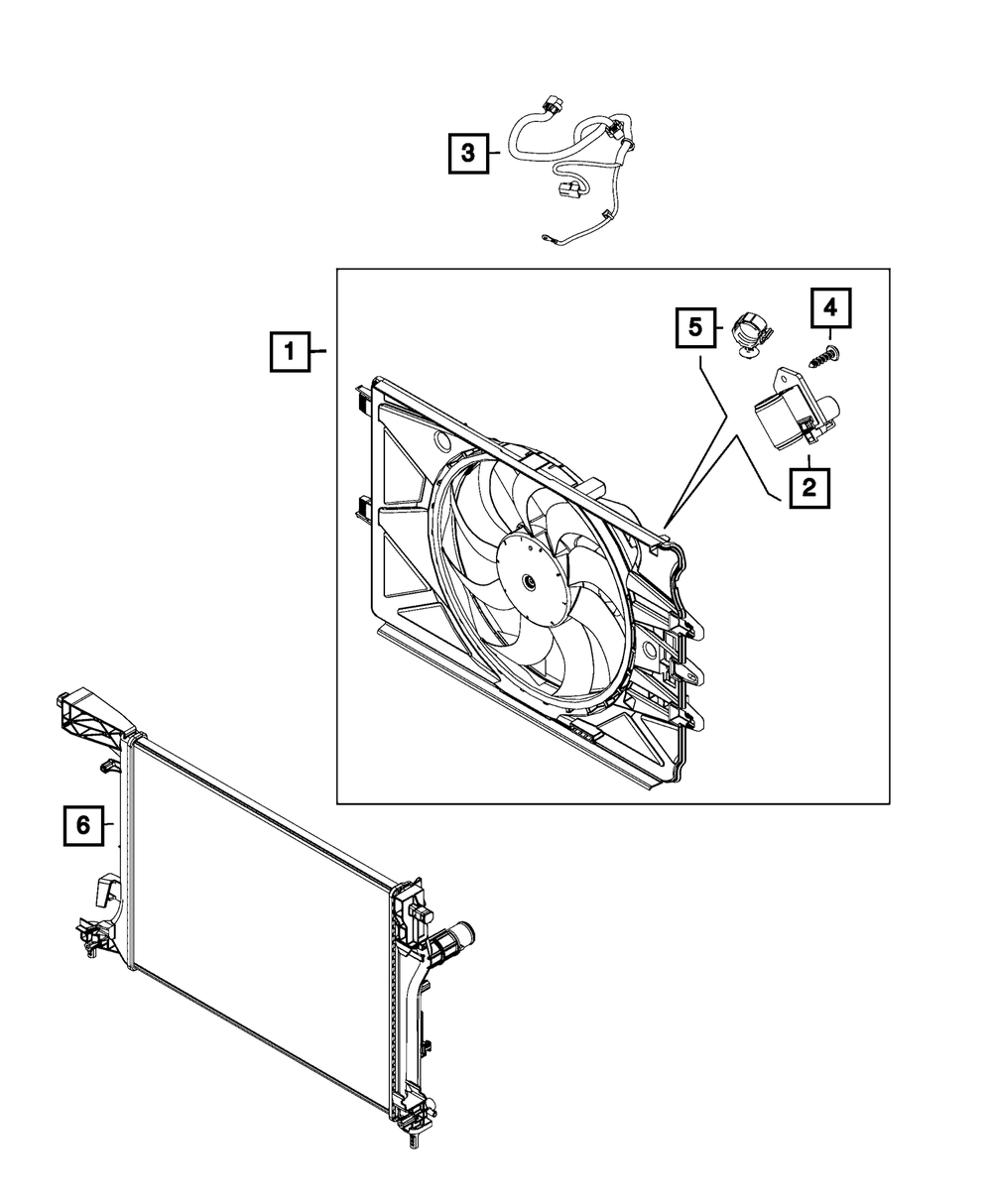 3
1
5
4
2
6