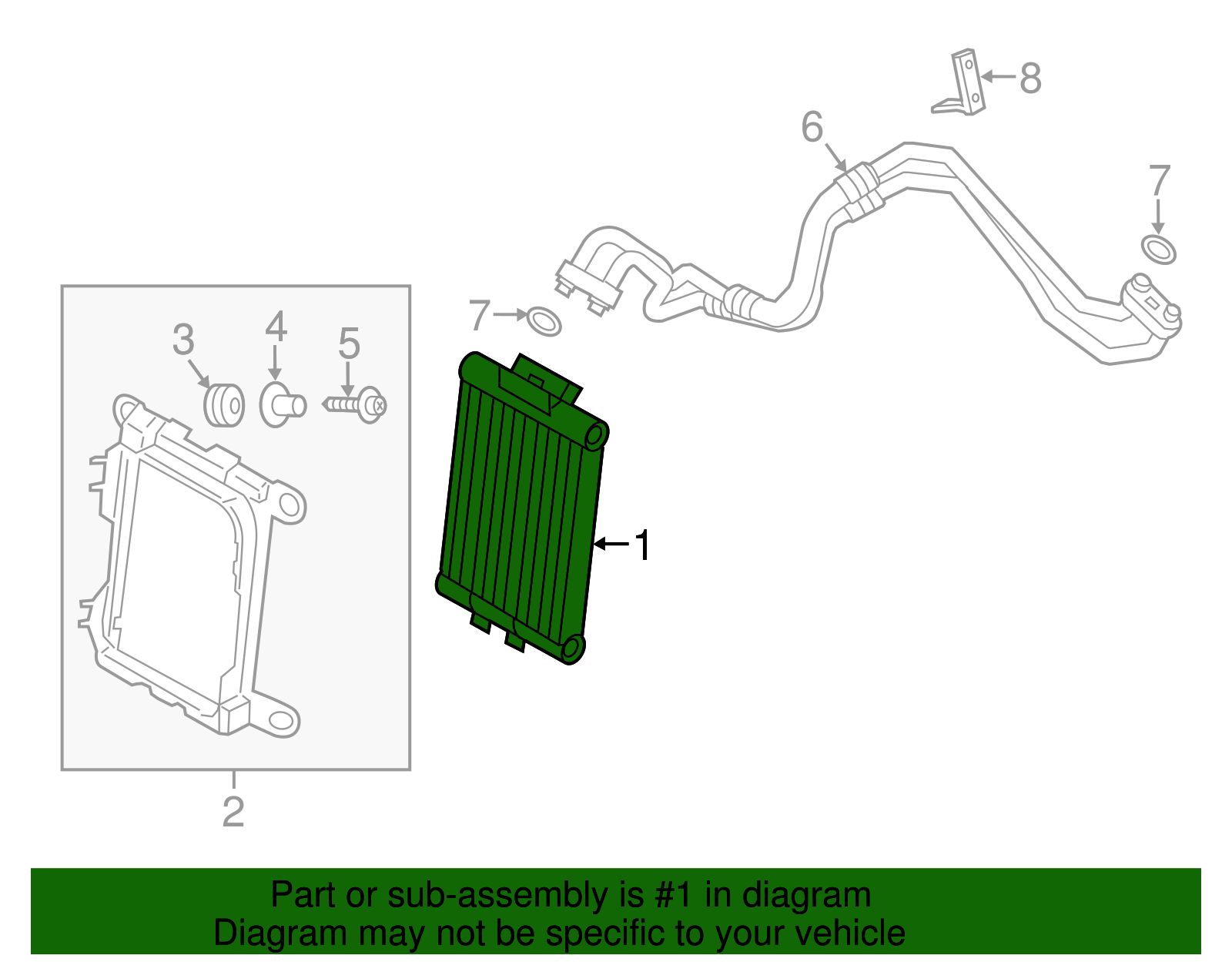 8
6
7
7
3
4
5
1
2

Part or sub-assembly is #1 in diagram
Diagram may not be specific to your vehicle