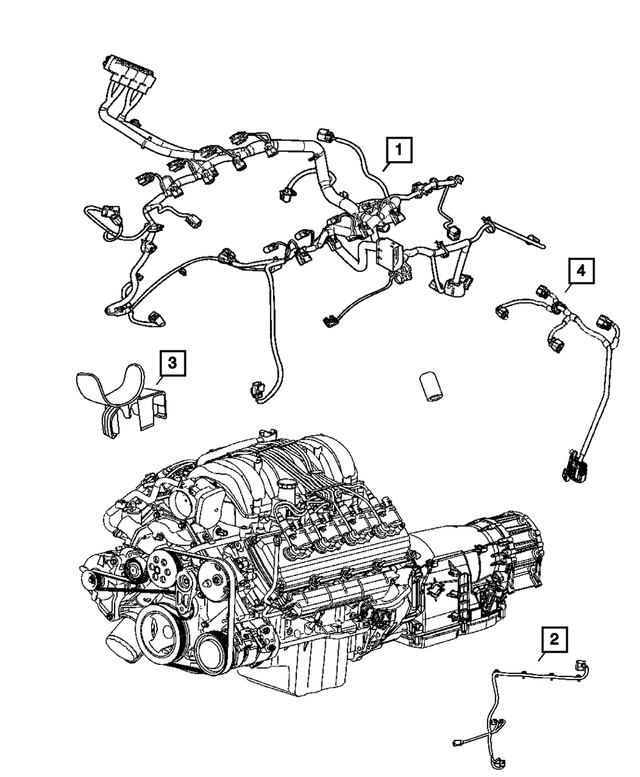 1

4

3

2