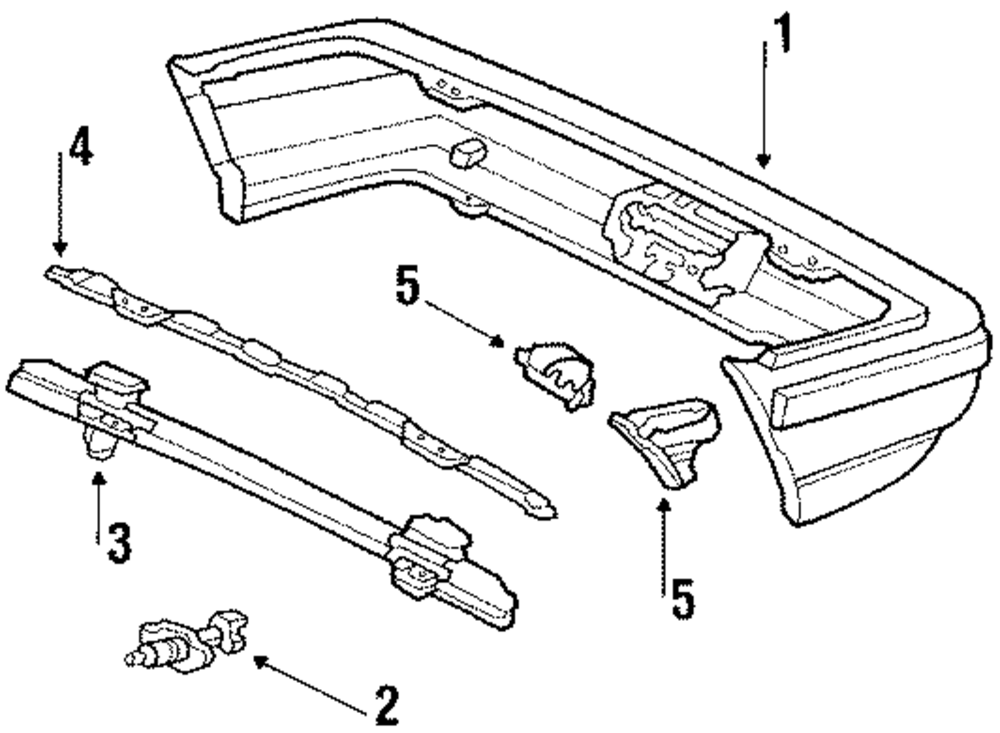 1
4
5
3
5
2