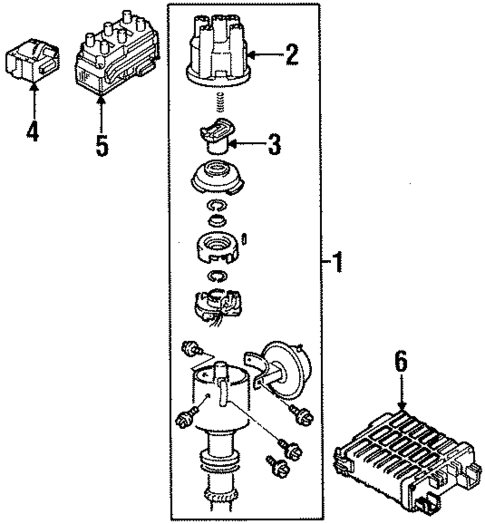 4

5

2

3

1

6