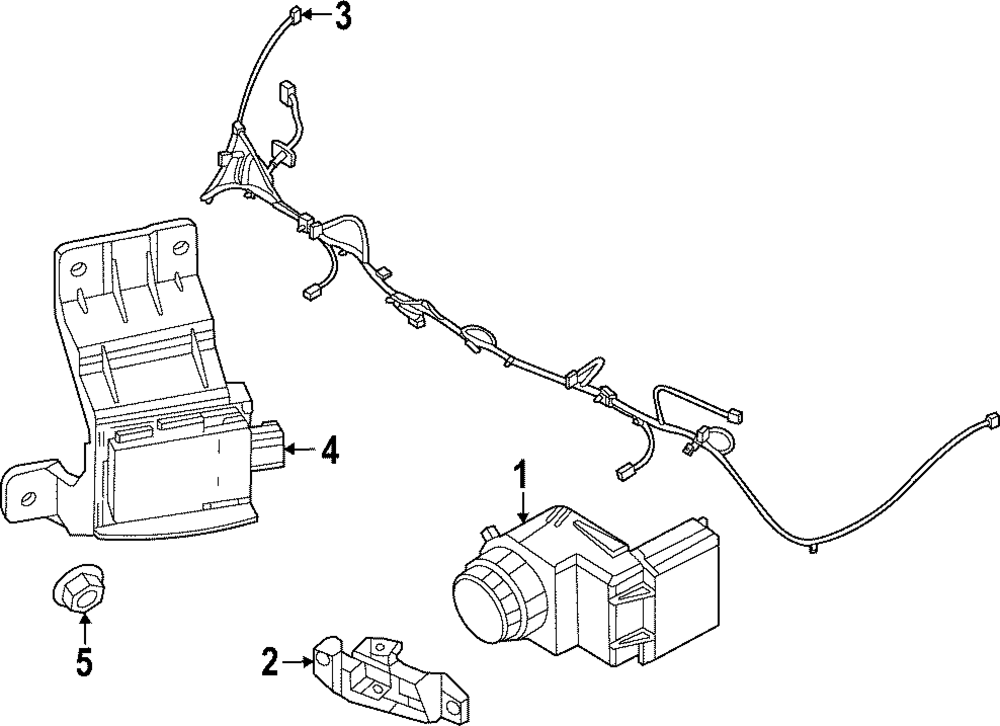 3
4
1
5
2