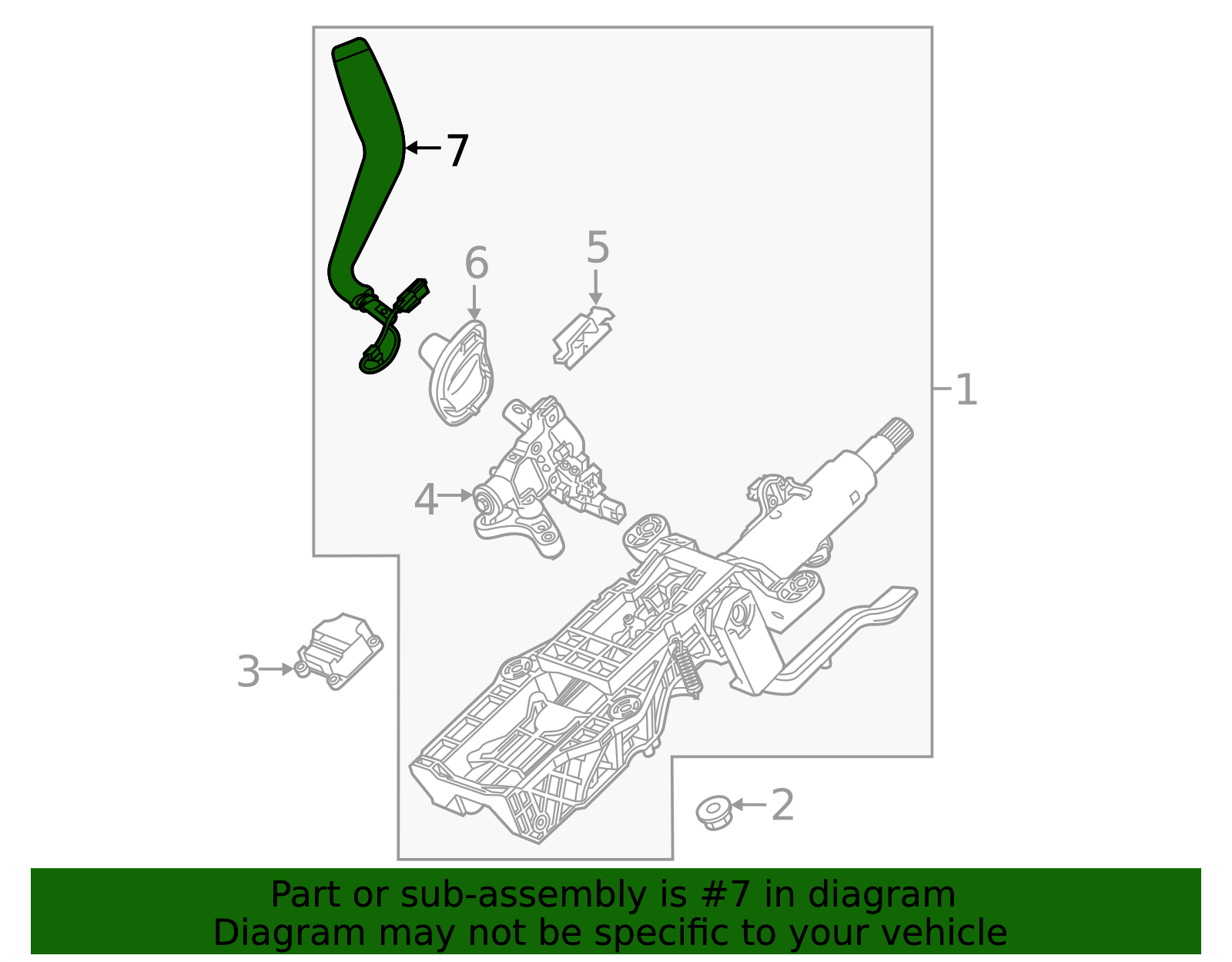 7
6
5
1
4
3
2
Part or sub-assembly is #7 in diagram
Diagram may not be specific to your vehicle