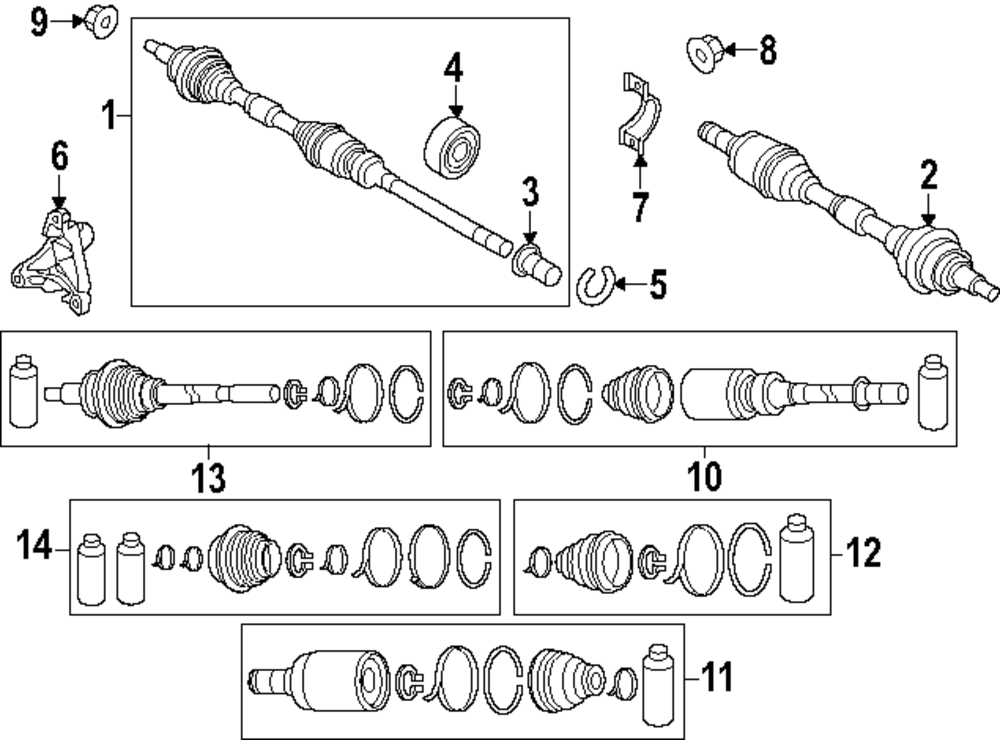 9
1
4
8
6
3
7
2
5
13
10
14
12
11