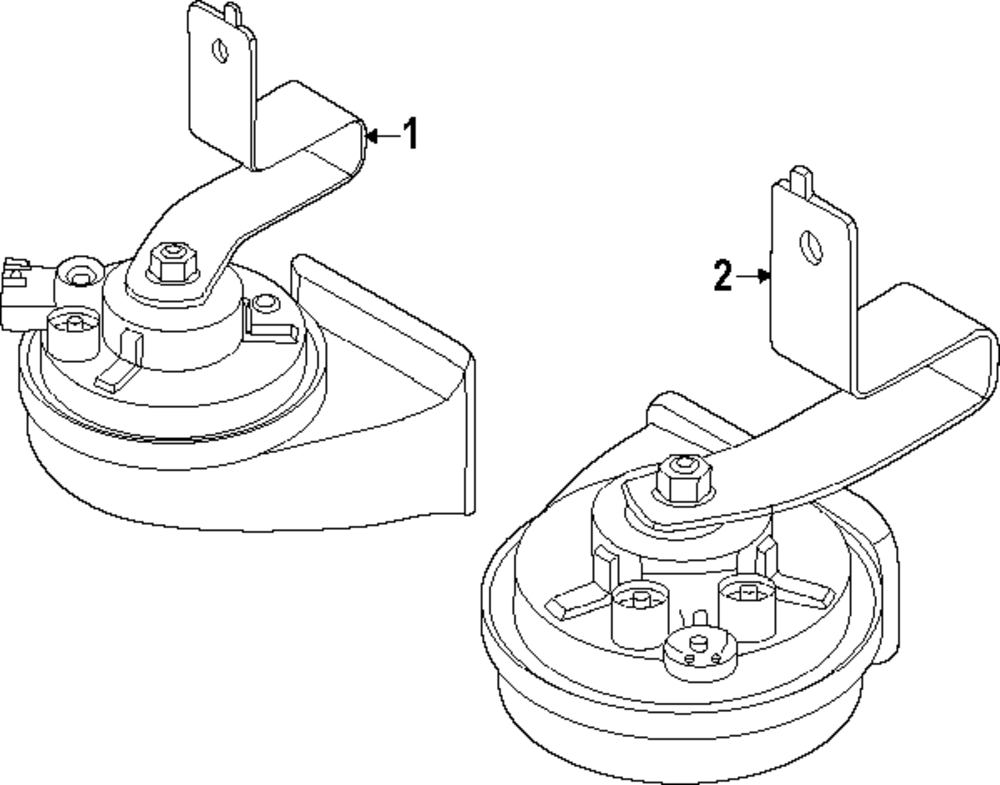 1

2