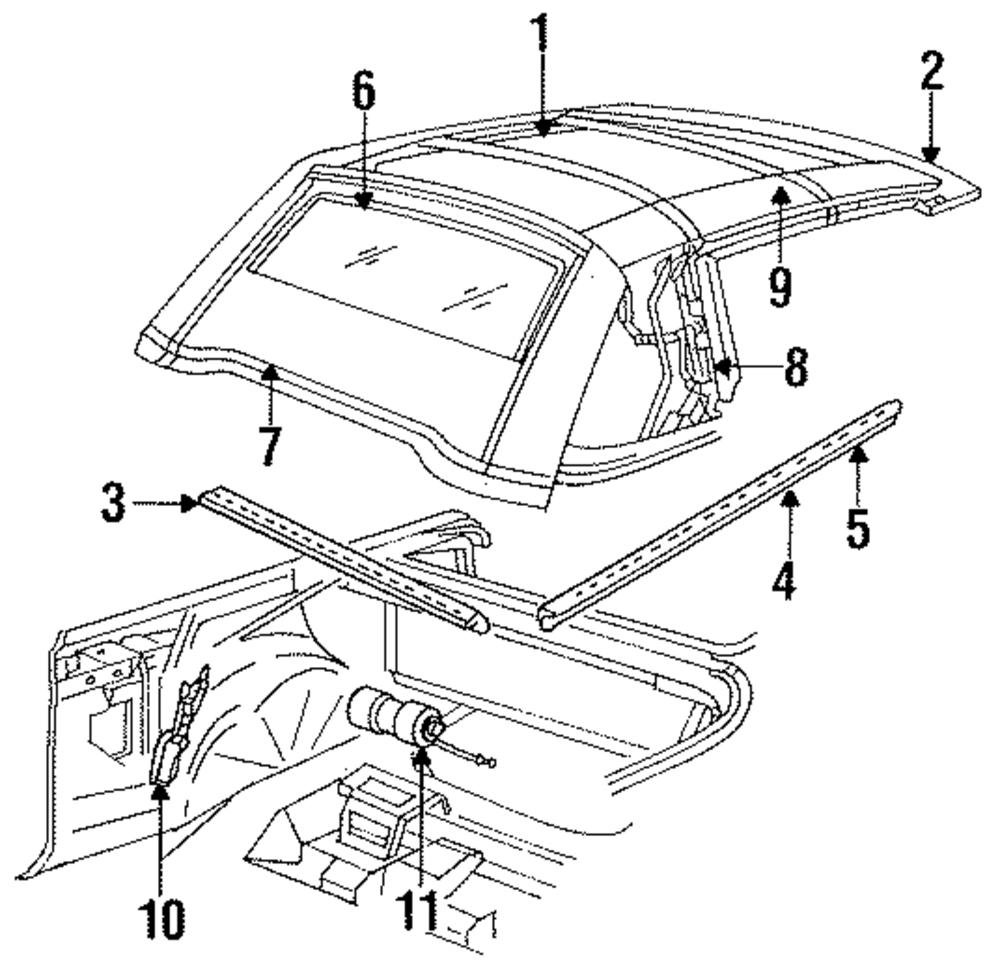 1
2
6
9
8
7
3
5
4
10
11