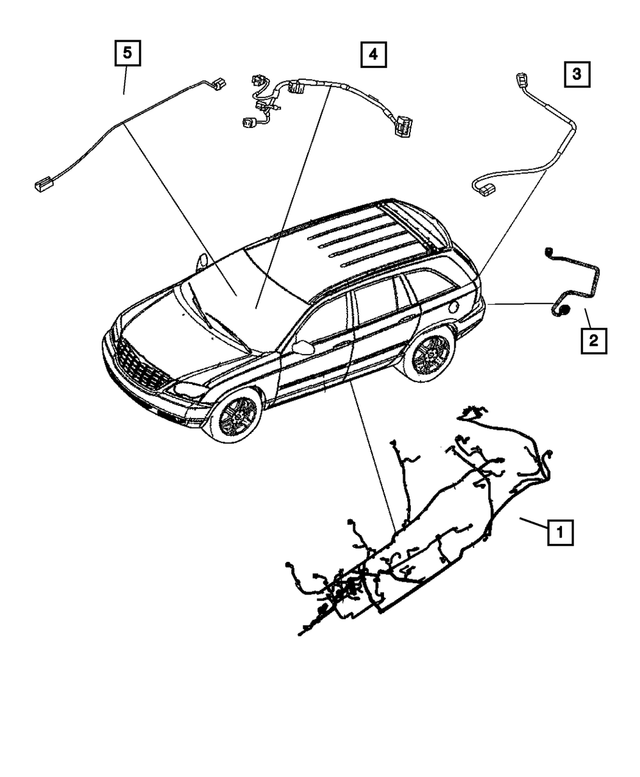 5

4

3

2

1