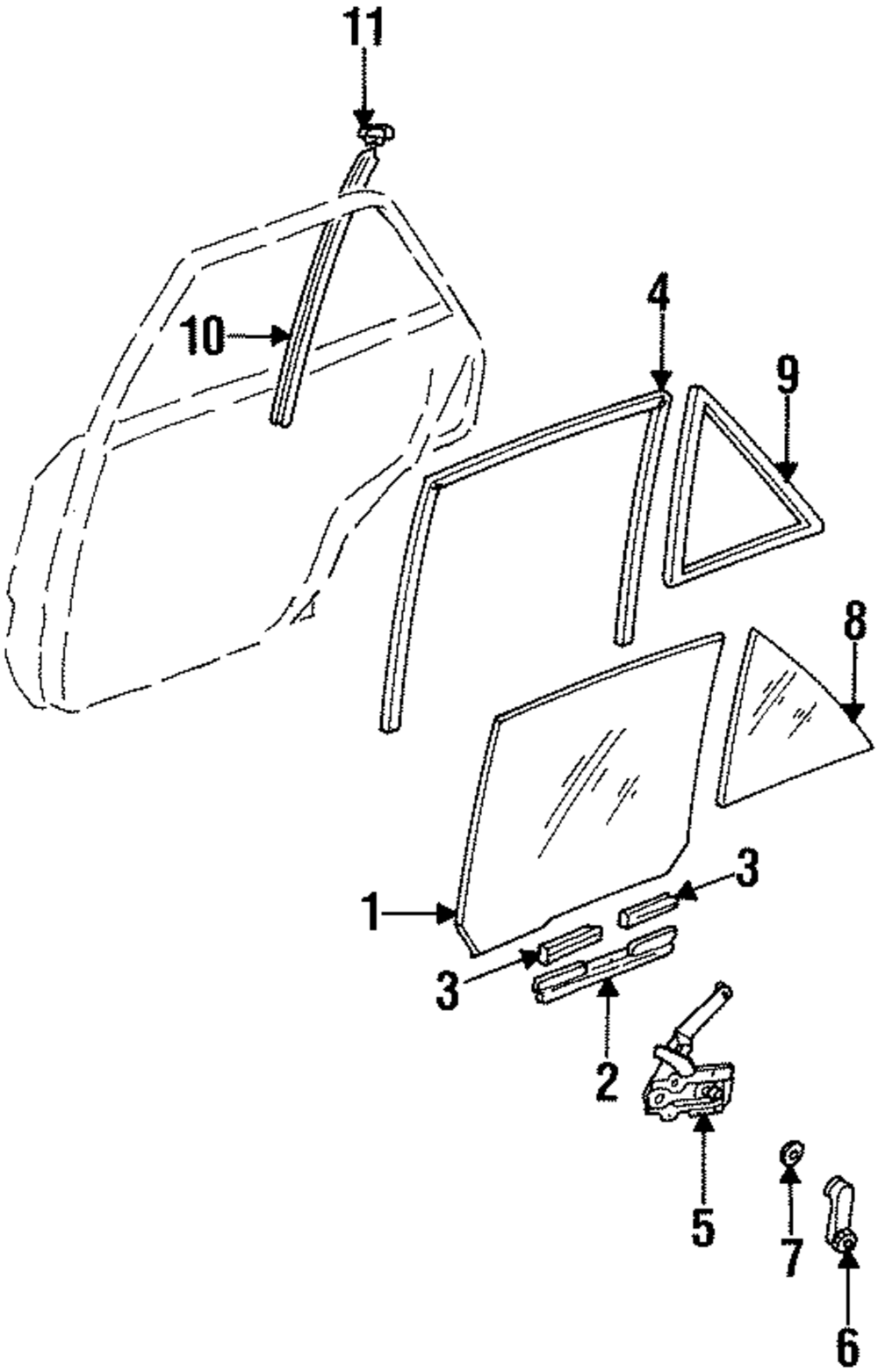 11
10
4
9
8
3
1
3
2
5
7
6