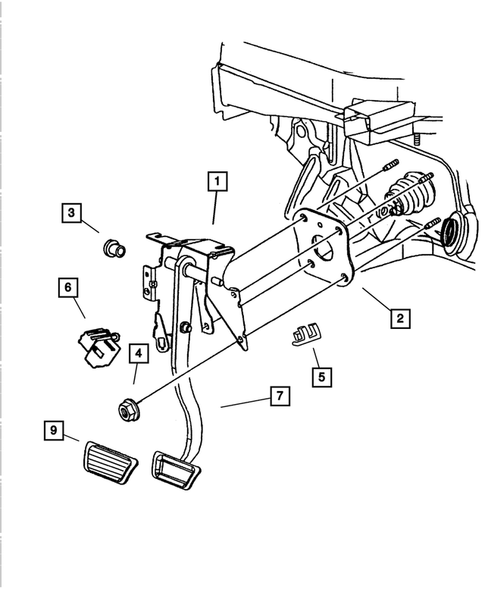 1

3

6

4

2

5

7

9