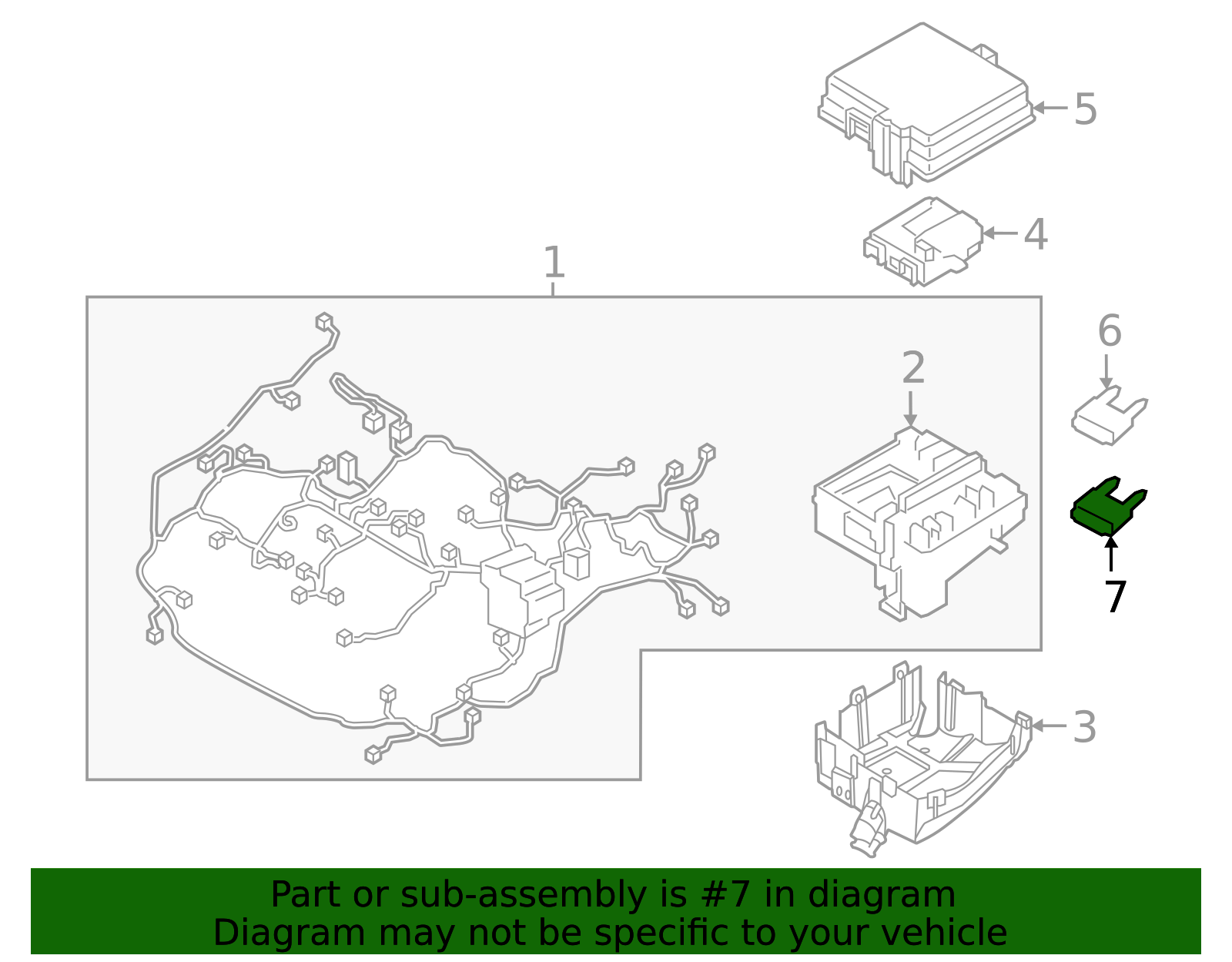 5
4
1
6
2
7
3

Part or sub-assembly is #7 in diagram
Diagram may not be specific to your vehicle