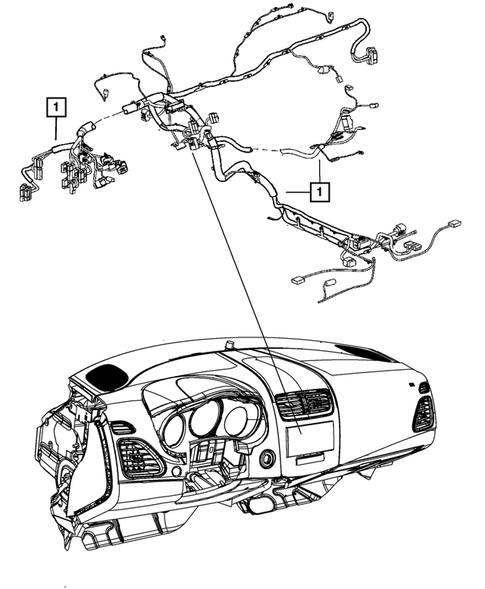 1

1