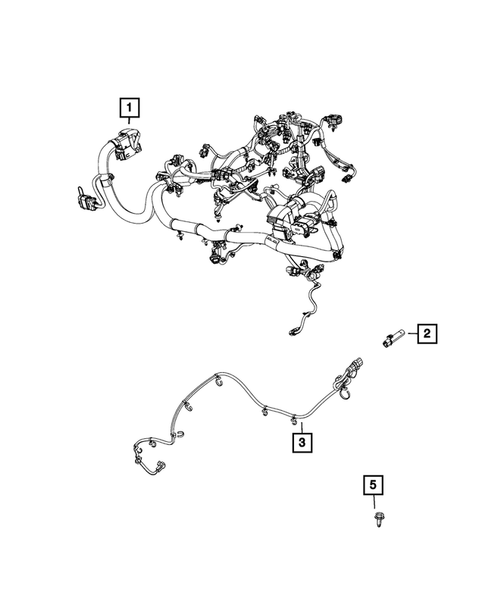 1
2
3
5