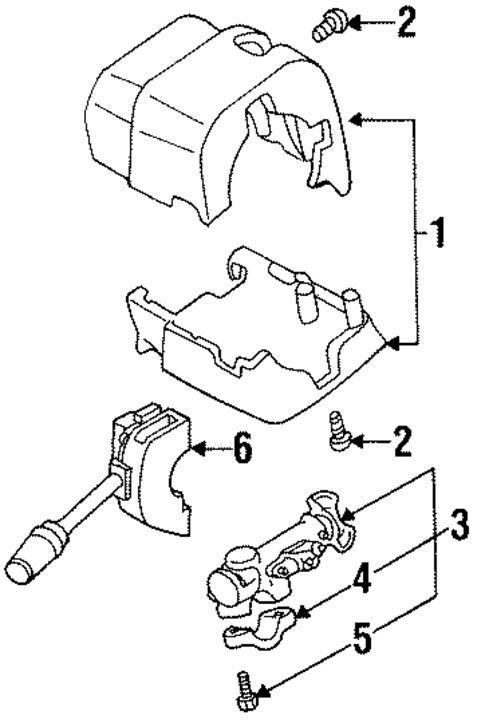 2
1
2
6
3
4
5