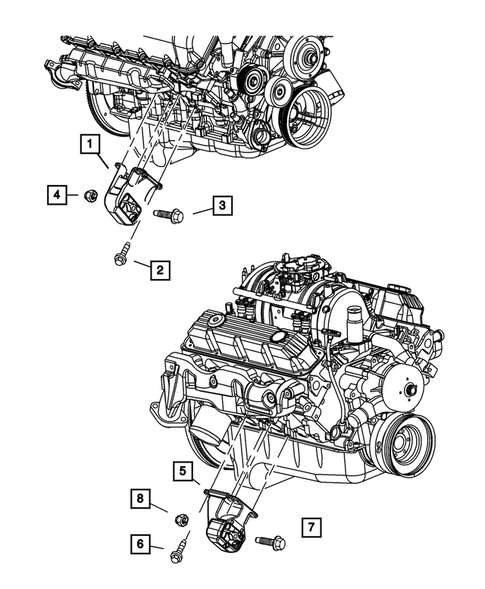 1
4
3
2
5
8
7
6