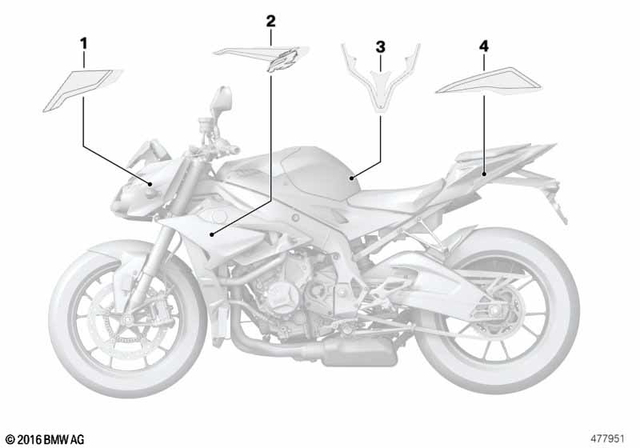 1
2
3
4
© 2016 BMW AG
477951