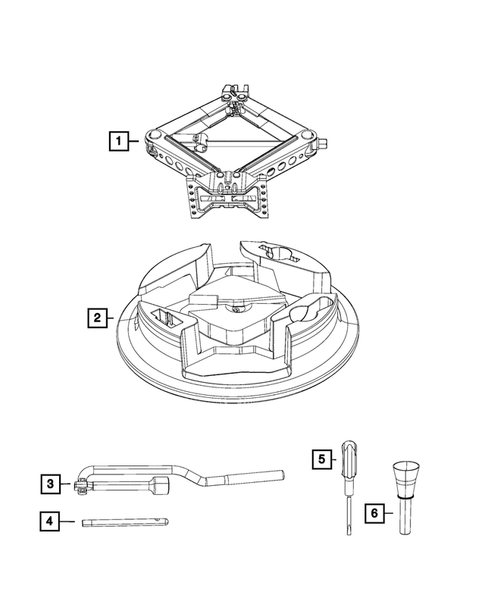 1
2
3
4
5
6