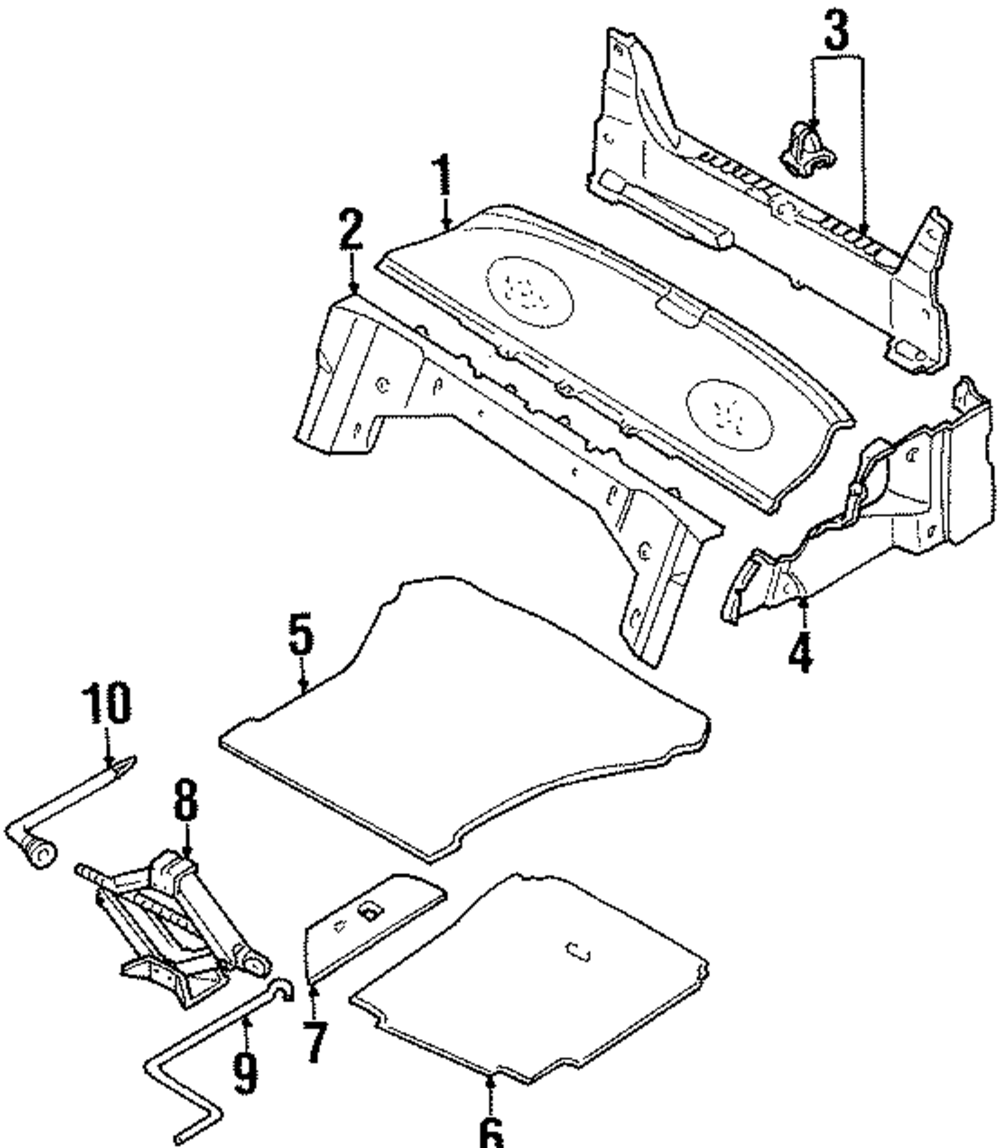 3
1
2
4
5
10
8
7
9
6