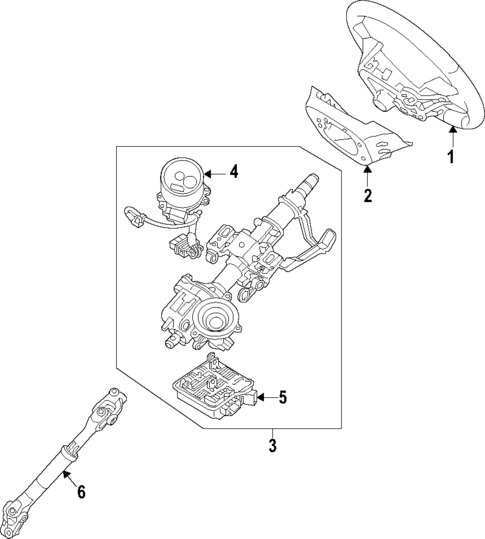 1
2
4
5
3
6