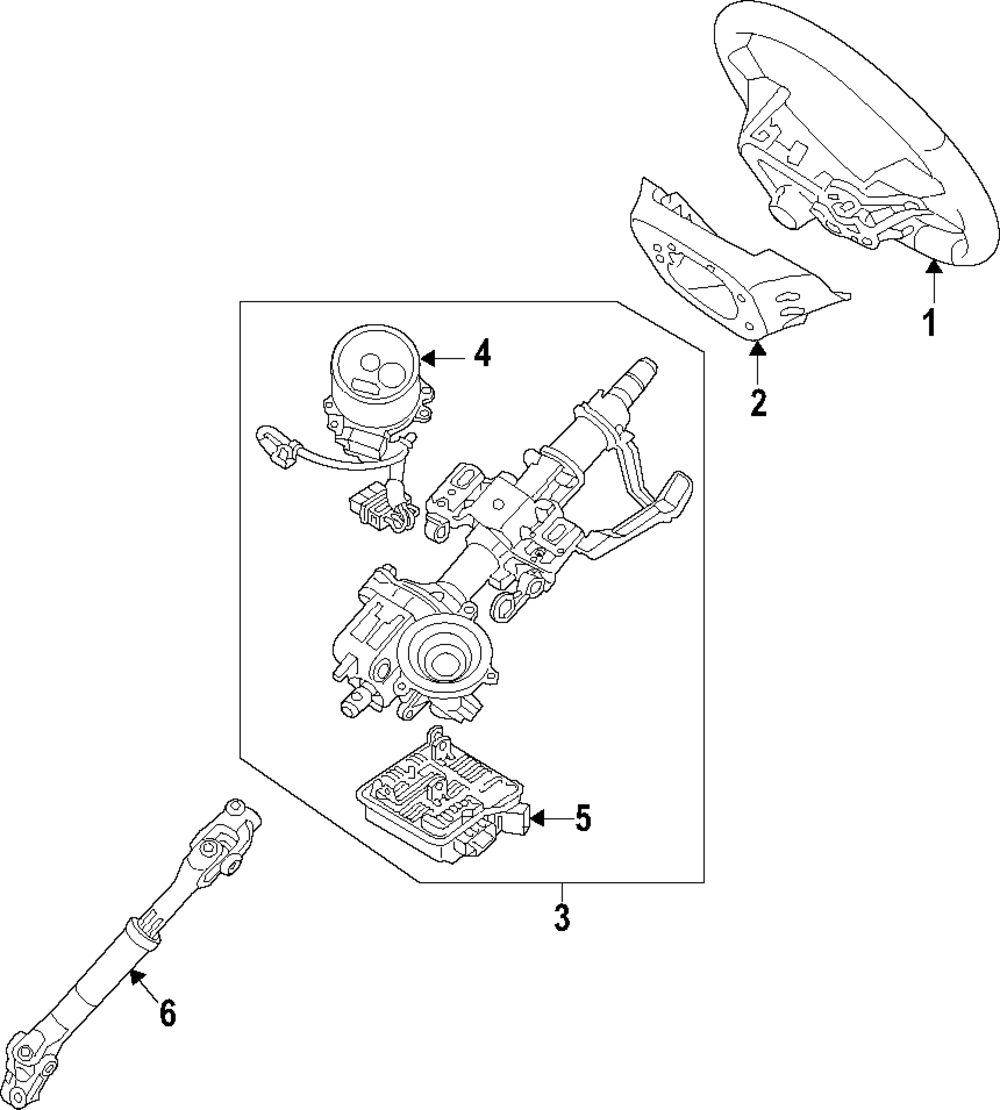 1
2
4
5
3
6