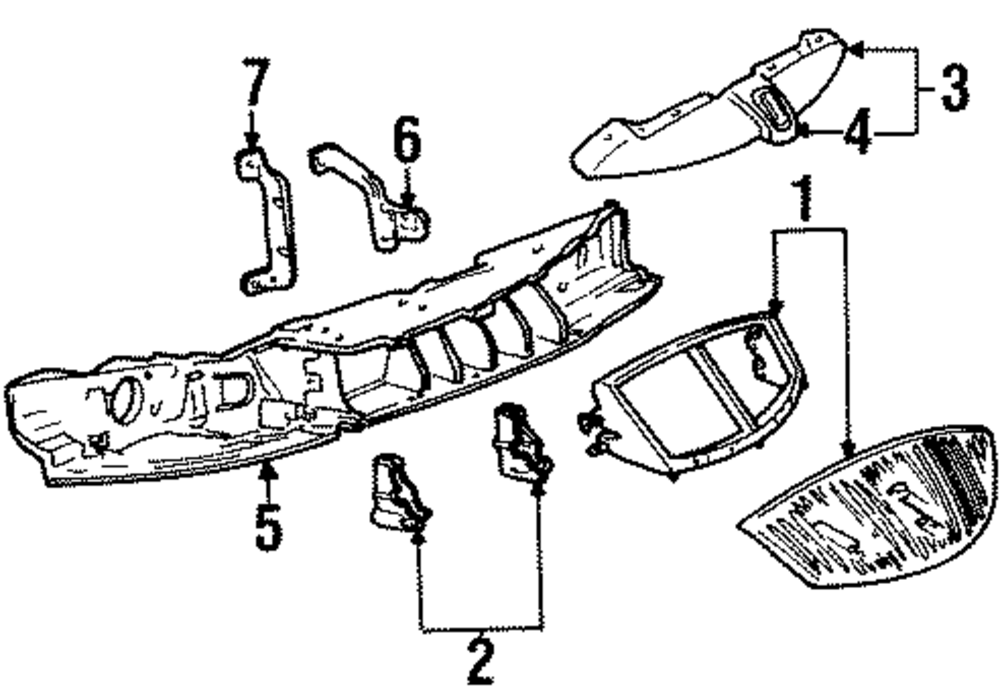 7
6
3
4
1
5
2