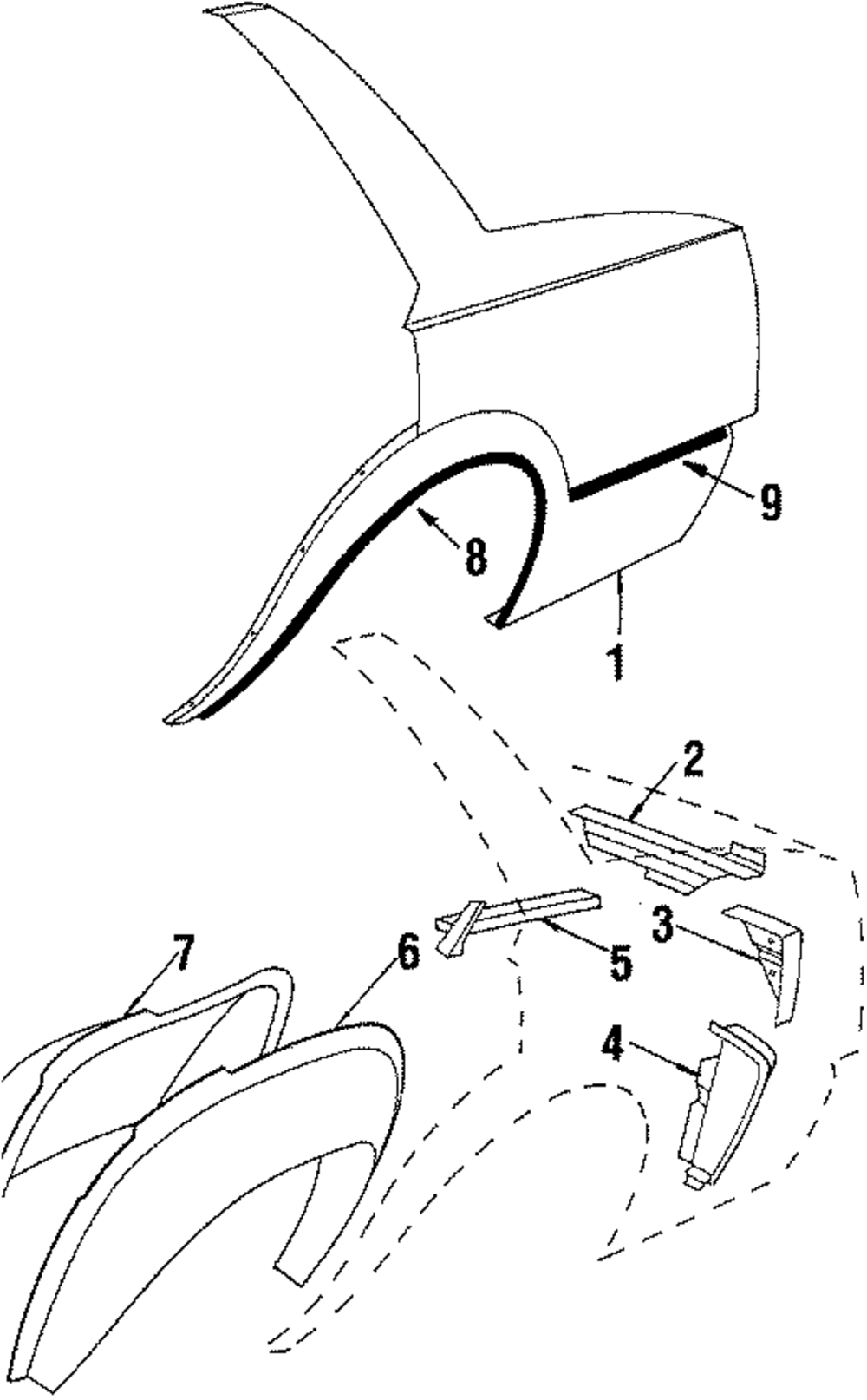 9
8
1
2
3
5
7
6
4