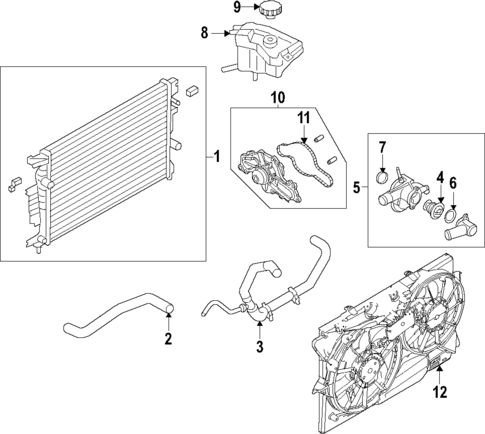 9
8
10
11
1
7
4
6
5
2
3
12