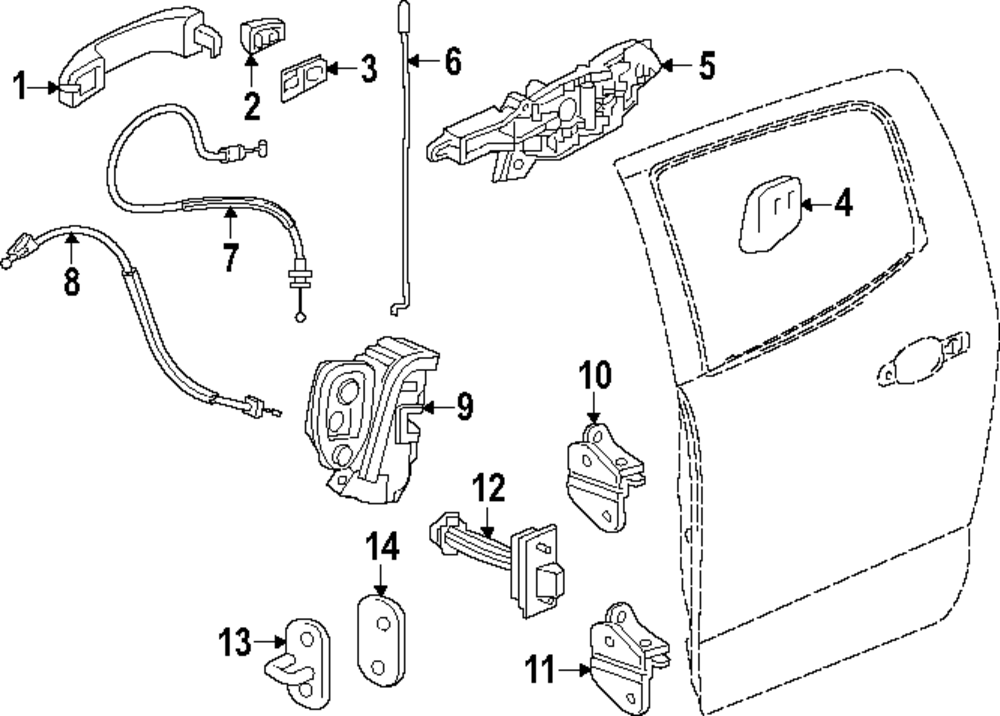 1
2
3
6
5
4
7
8
9
10
12
14
13
11