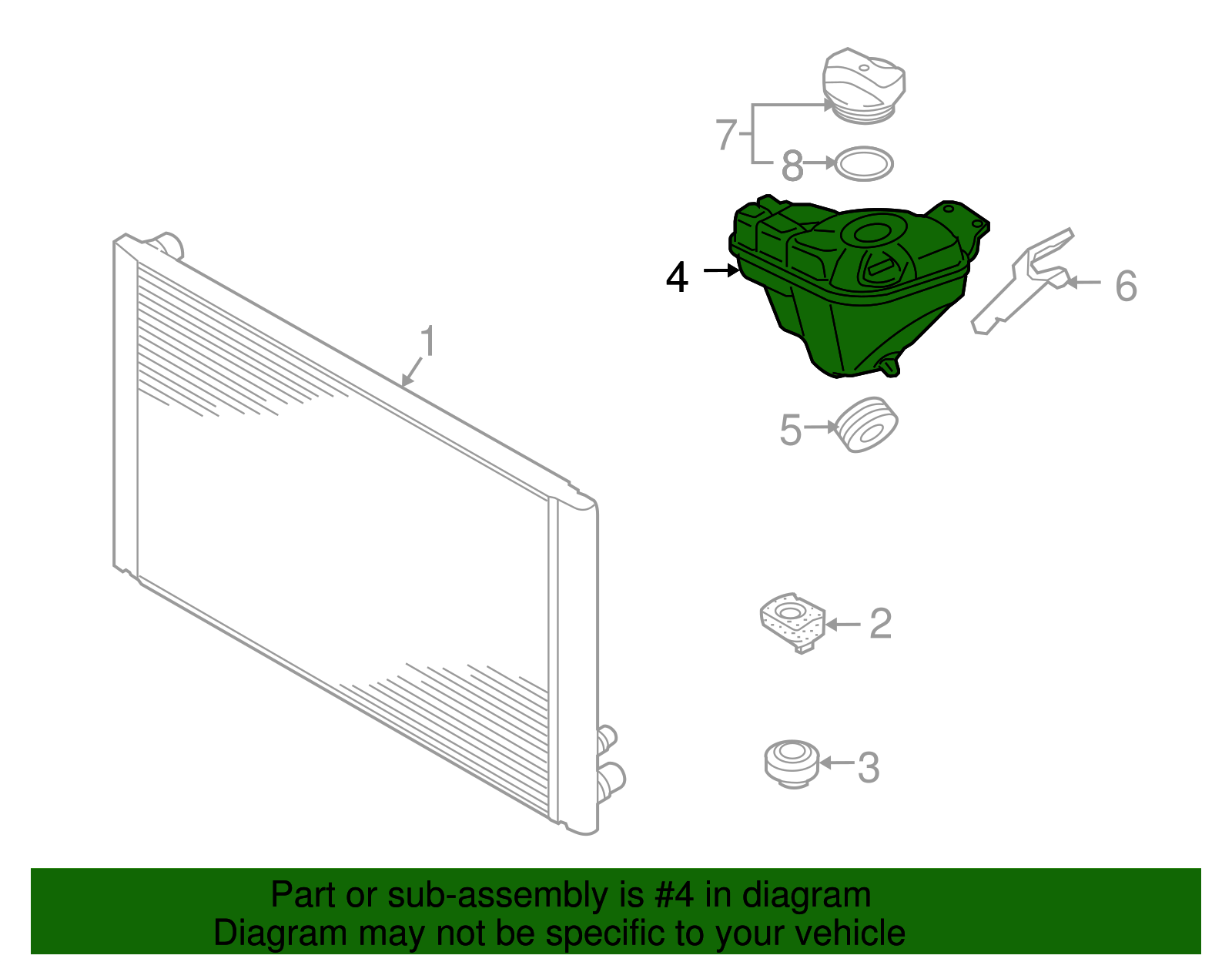 7
8
4
6
1
5
2
3

Part or sub-assembly is #4 in diagram
Diagram may not be specific to your vehicle